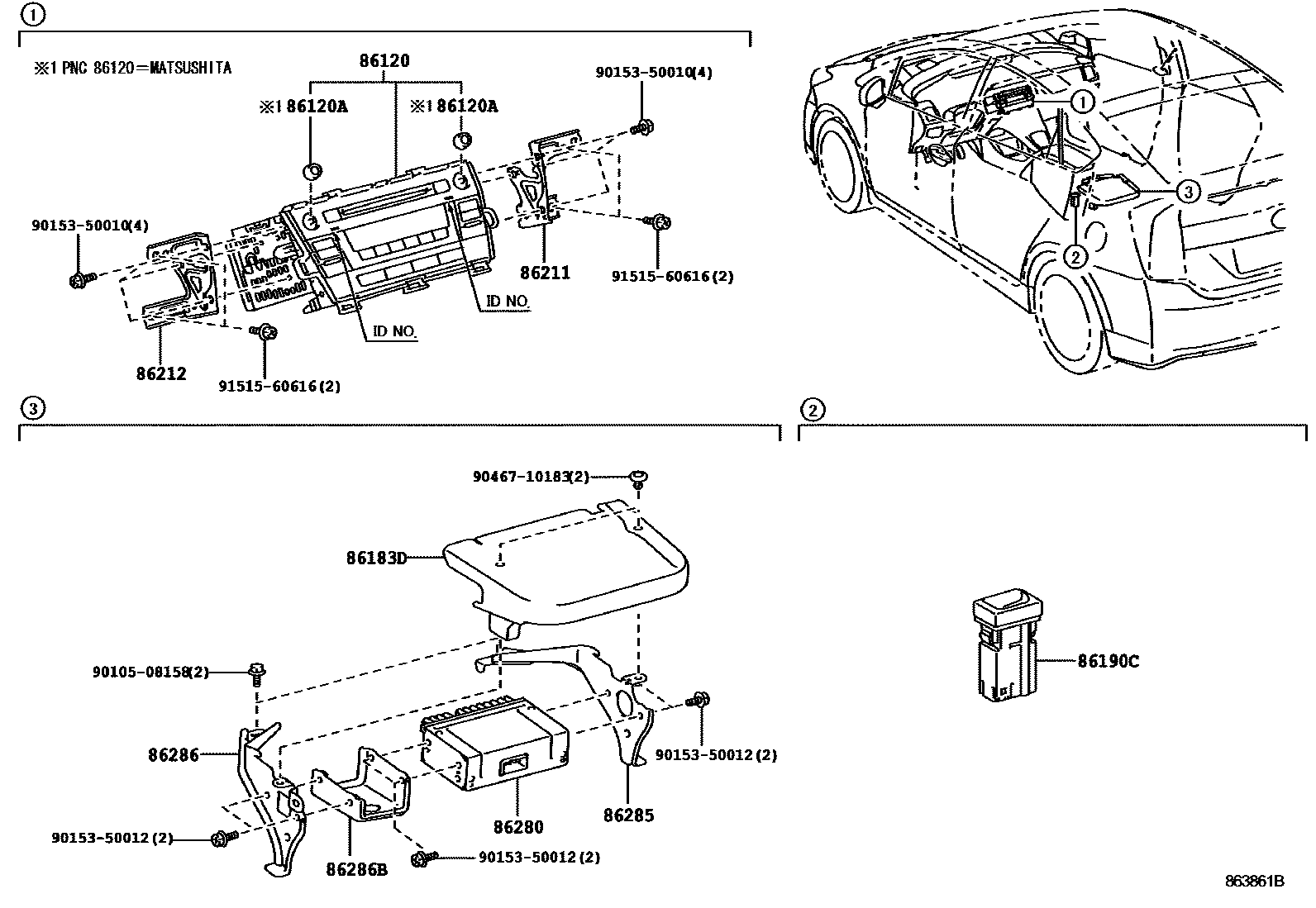 ①

※1 PNC 86120＝MATSUSHITA

86120

※1 86120A

※1 86120A

90153-50010(4)

90153-50010(4)

86211

91515-60616(2)

ID NO.

ID NO.

86212

91515-60616(2)

①

③

②

③

90467-10183(2)

86183D

90105-08158(2)

86286

90153-50012(2)

86285

86280

90153-50012(2)

86286B

90153-50012(2)

②

86190C

863861B