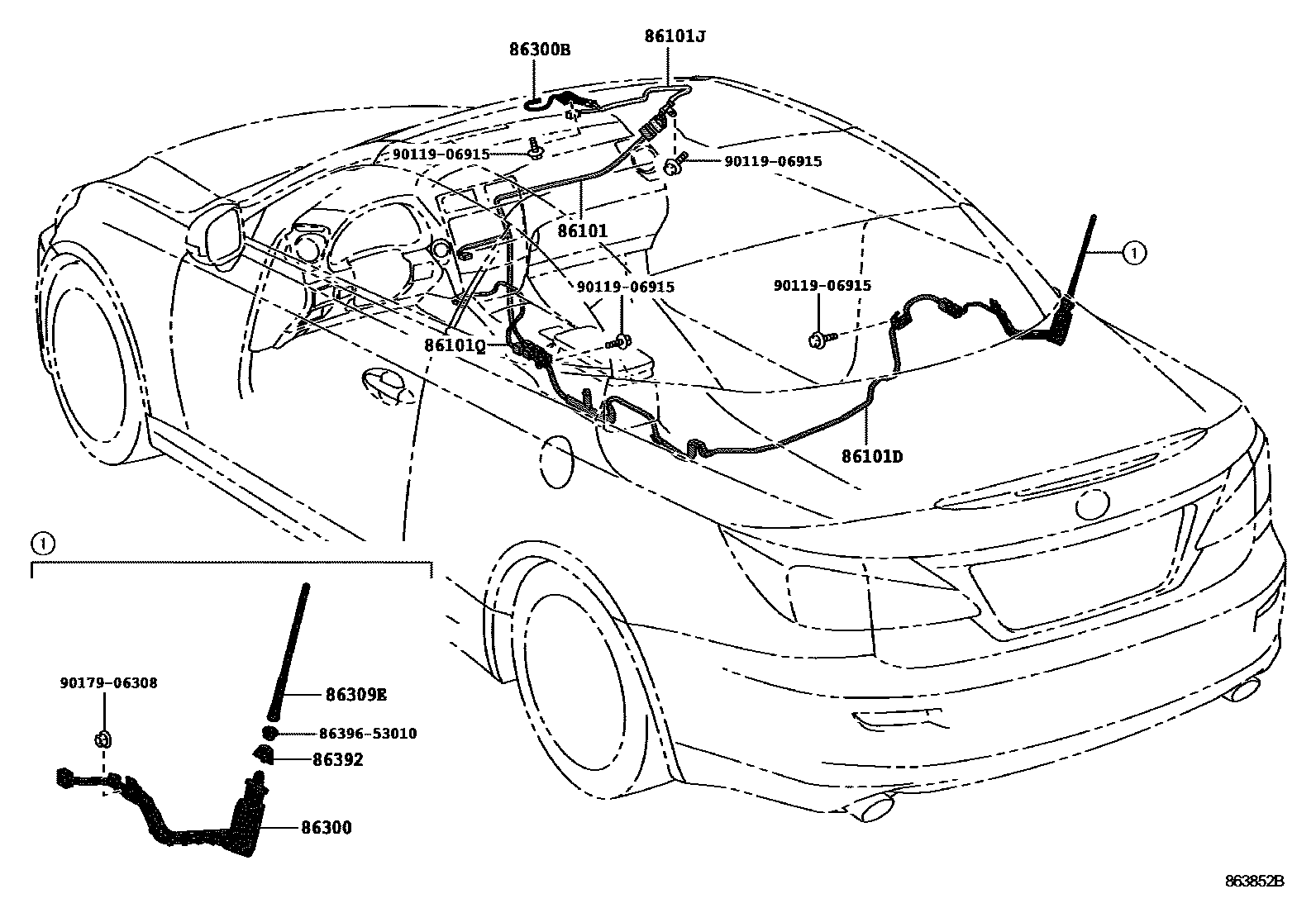 86300B
86101J
90119-06915
90119-06915
86101
①
90119-06915
90119-06915
86101Q
86101D
①
90179-06308
86309E
86396-53010
86392
86300
863852B