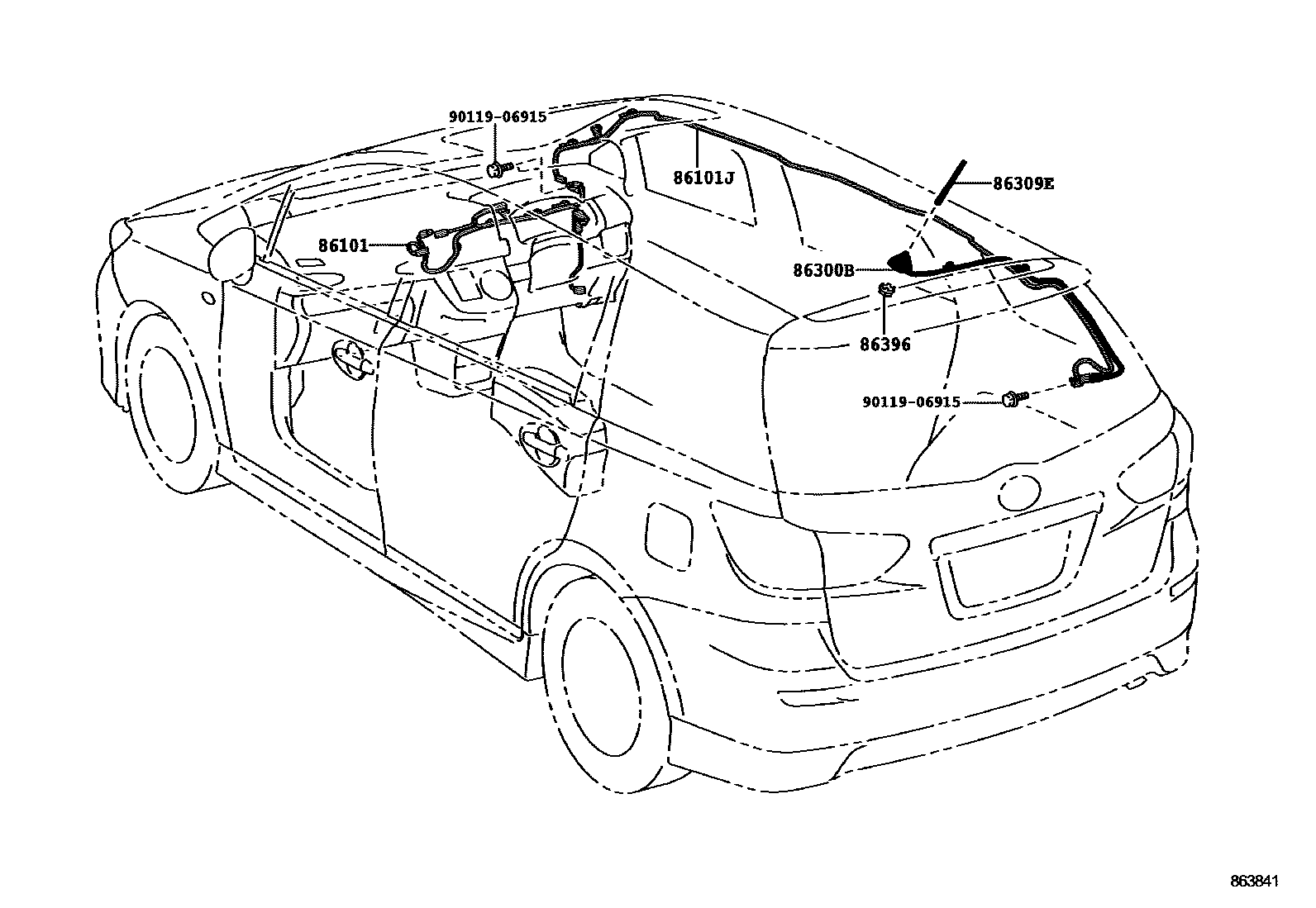 90119-06915
86101J
86309E
86101
86300B
86396
90119-06915
863841