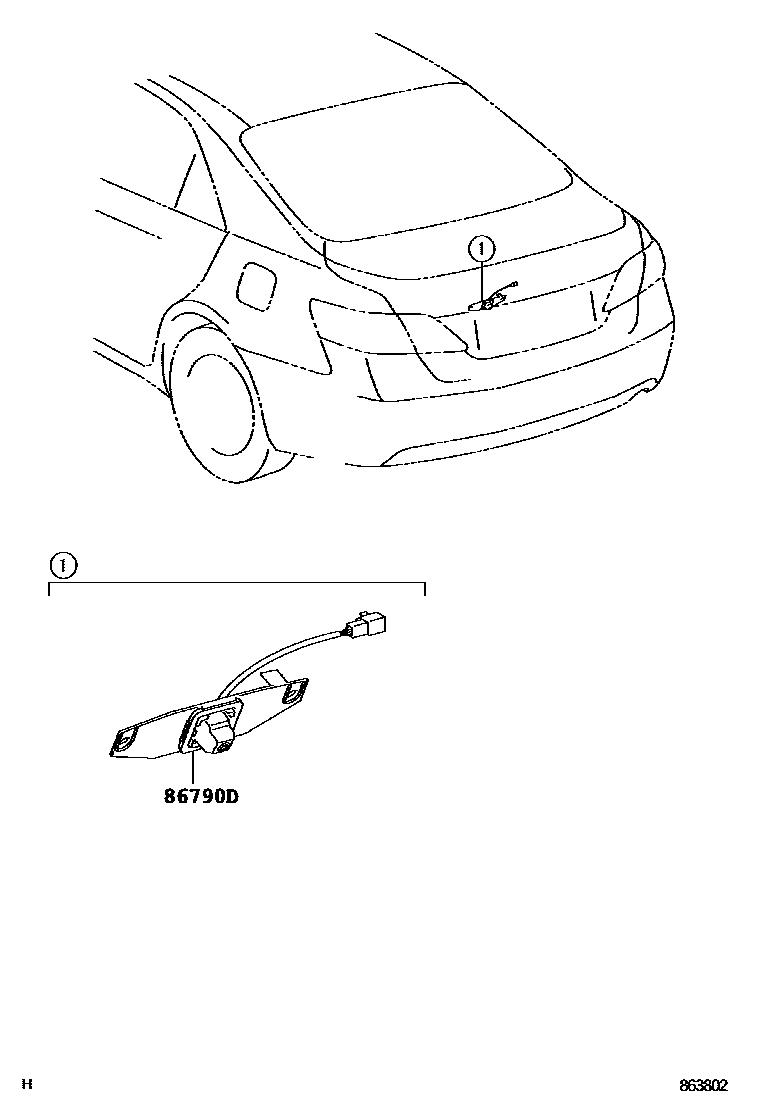 1

1

86790D

H

863802