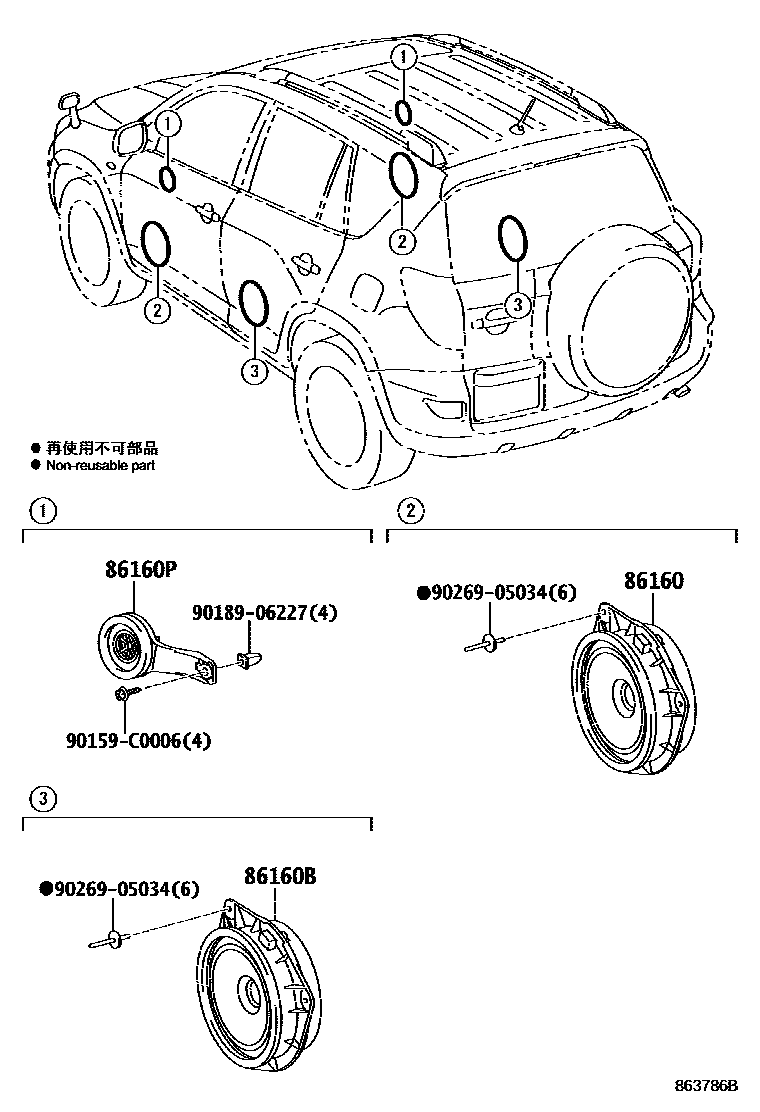 1
1
2
2
3
3

● 再使用不可部品
● Non-reusable part

1

86160P
90189-06227(4)
90159-C0006(4)

2

●90269-05034(6)
86160

3

●90269-05034(6)
86160B

863786B