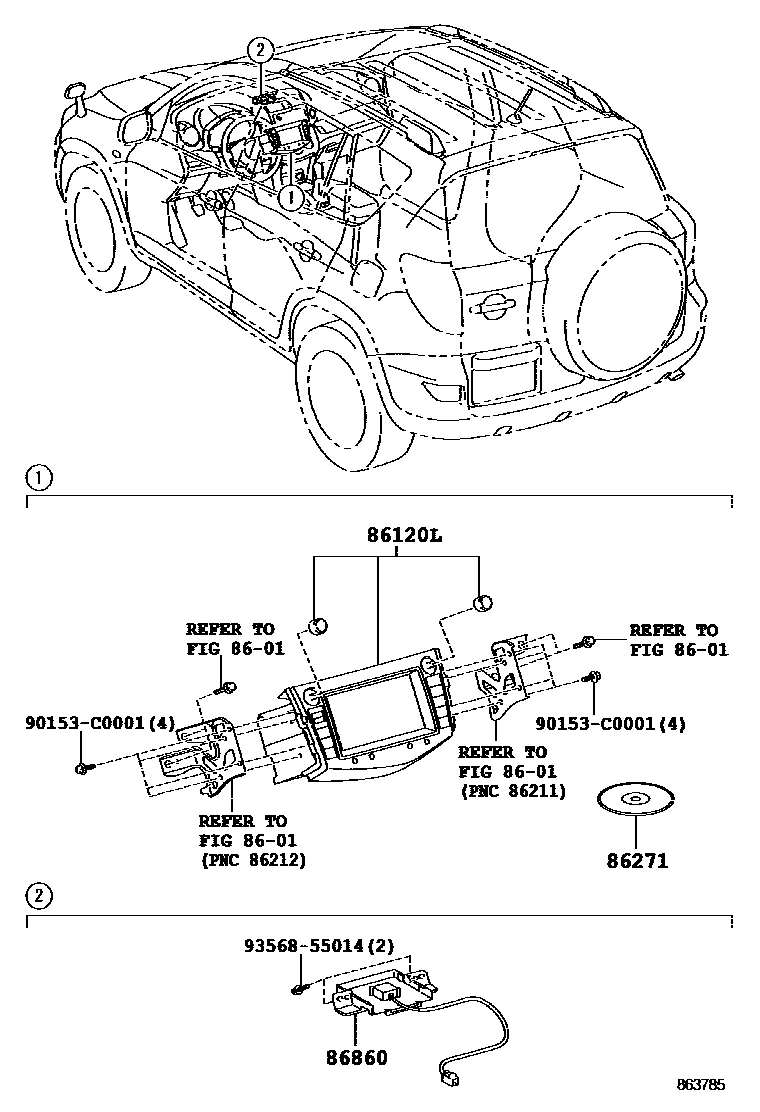 2

1

1

86120L

REFER TO
FIG 86-01

REFER TO
FIG 86-01

90153-C0001(4)

90153-C0001(4)

REFER TO
FIG 86-01
(PNC 86211)

REFER TO
FIG 86-01
(PNC 86212)

86271

2

93568-55014(2)

86860

863785