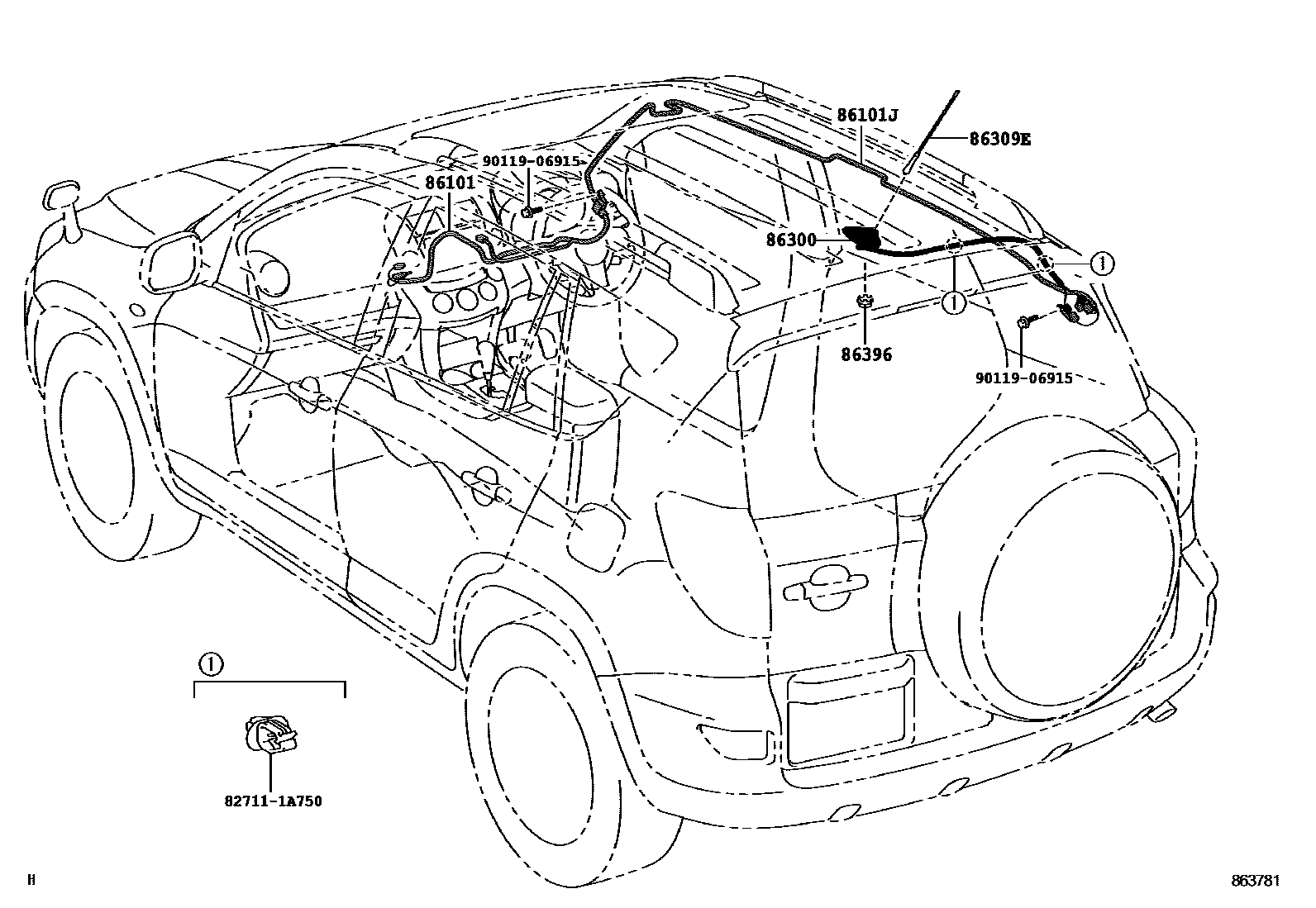 86101J
86309E
90119-06915
86101
86300
①
①
86396
90119-06915
①
82711-1A750
H
863781