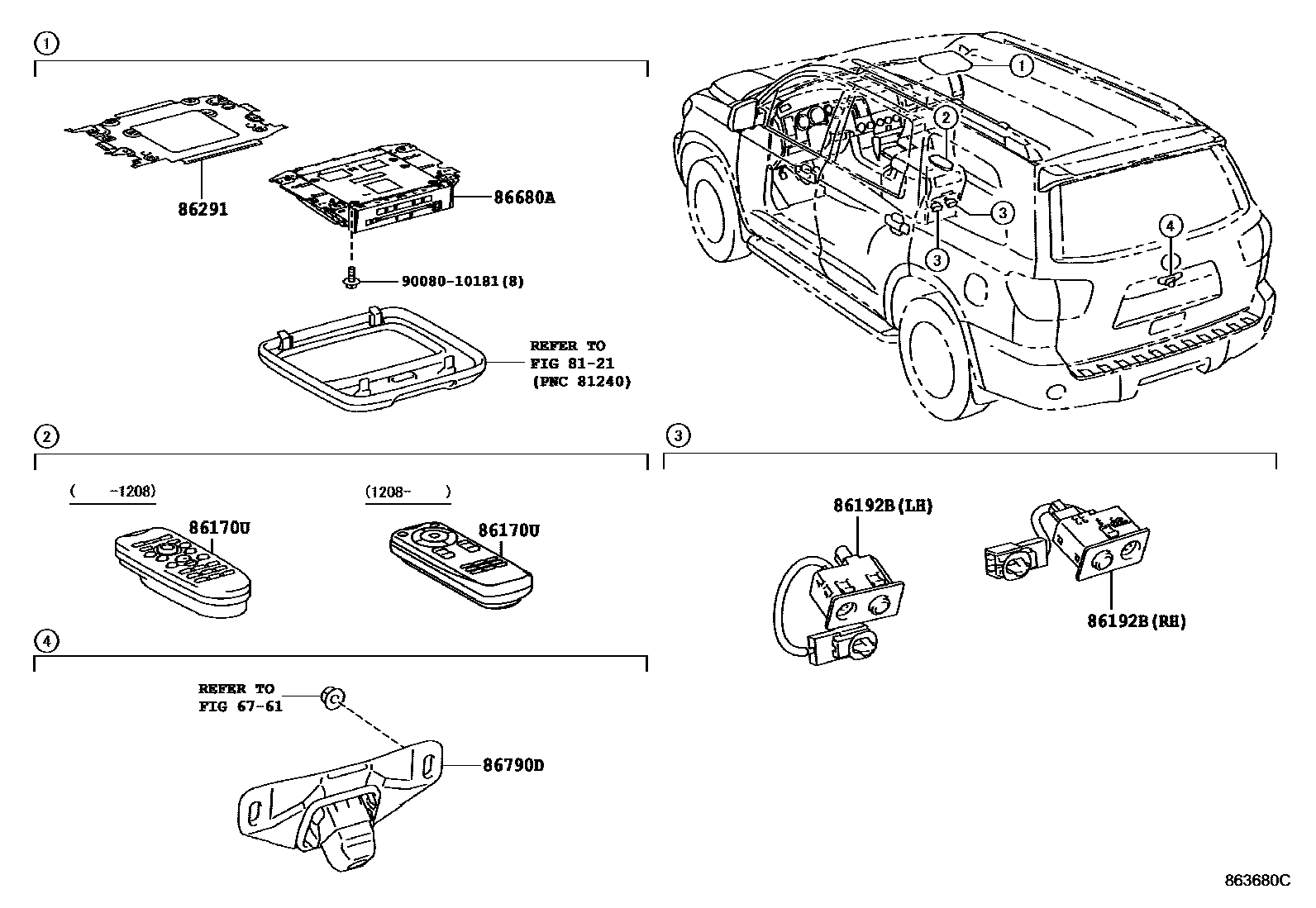 ①

86291

86680A

90080-10181(8)

REFER TO
FIG 81-21
(PNC 81240)

①
②
③
③
④

②

( -1208)

86170U

(1208- )

86170U

③

86192B(LH)

86192B(RH)

④

REFER TO
FIG 67-61

86790D

863680C