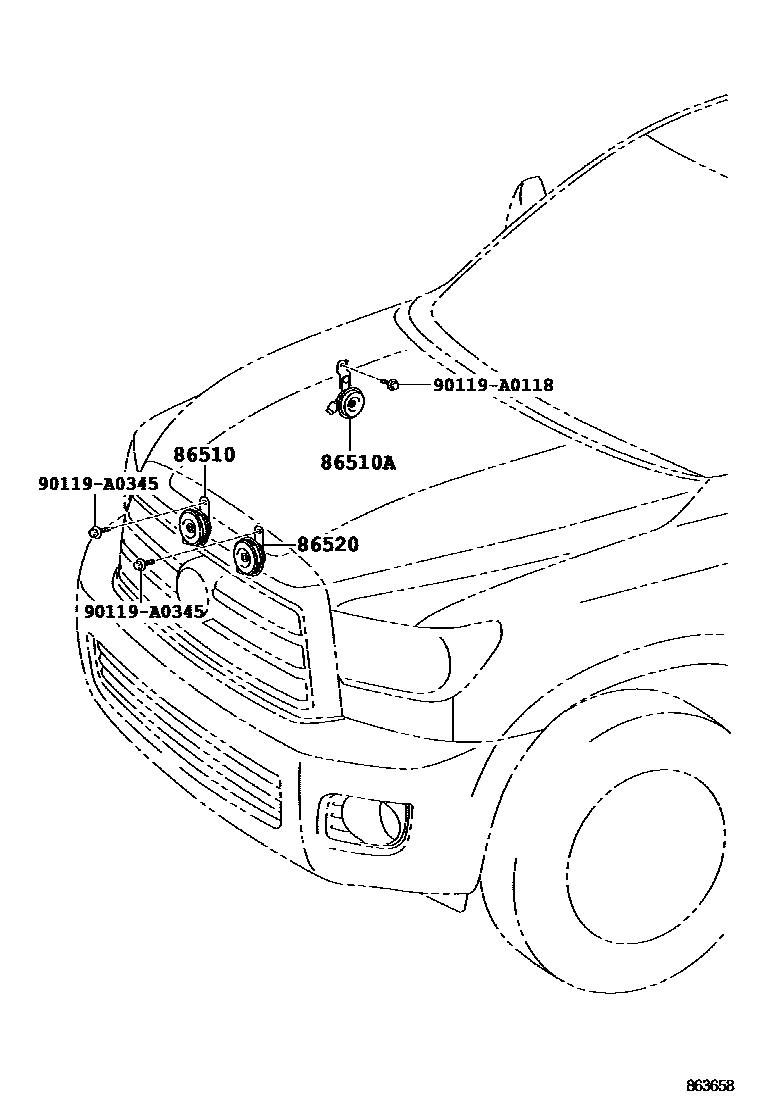 90119-A0118
86510A
86510
90119-A0345
86520
90119-A0345
863658