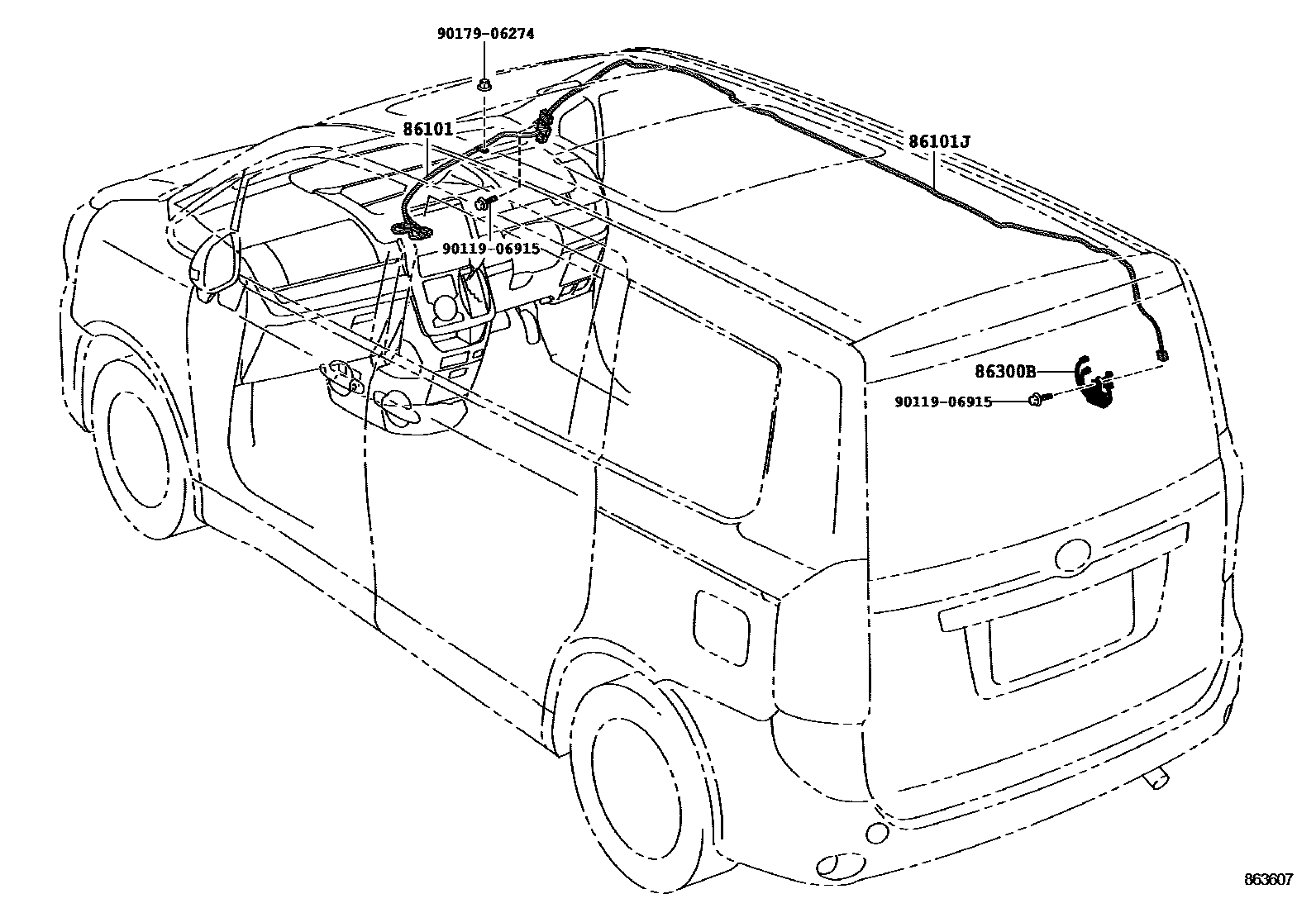 90179-06274

86101

86101J

90119-06915

86300B

90119-06915

863607