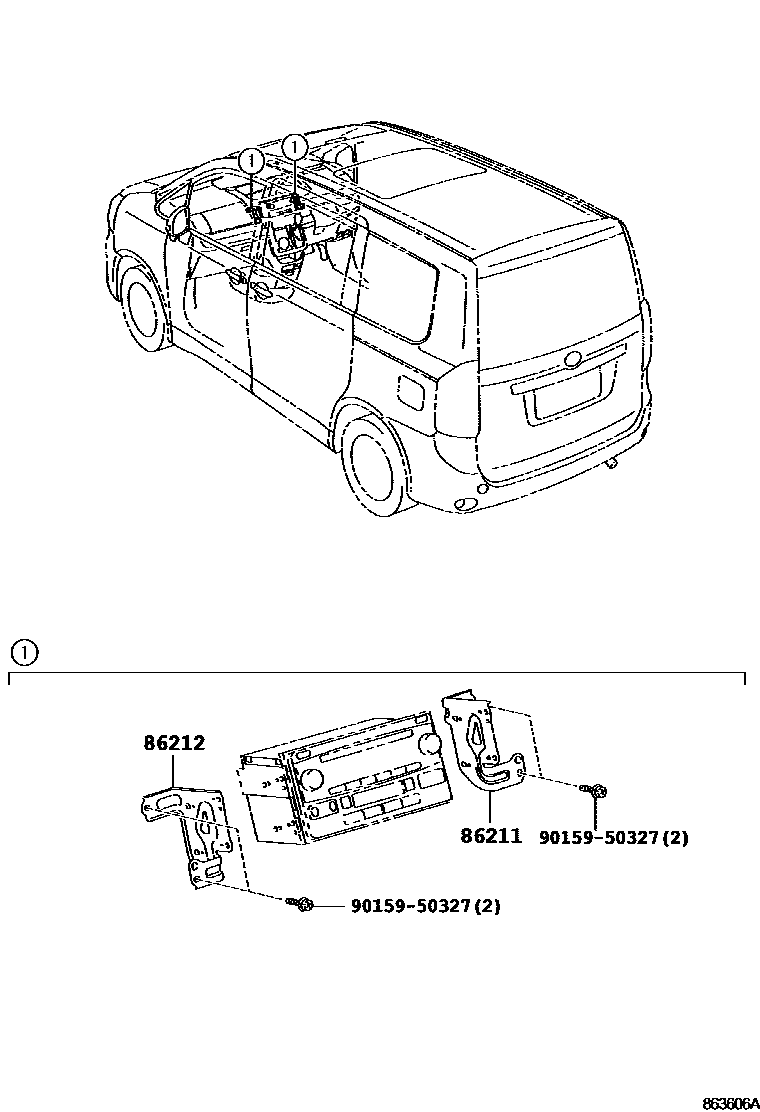 1
1

1

86212

86211

90159-50327(2)

90159-50327(2)

863606A