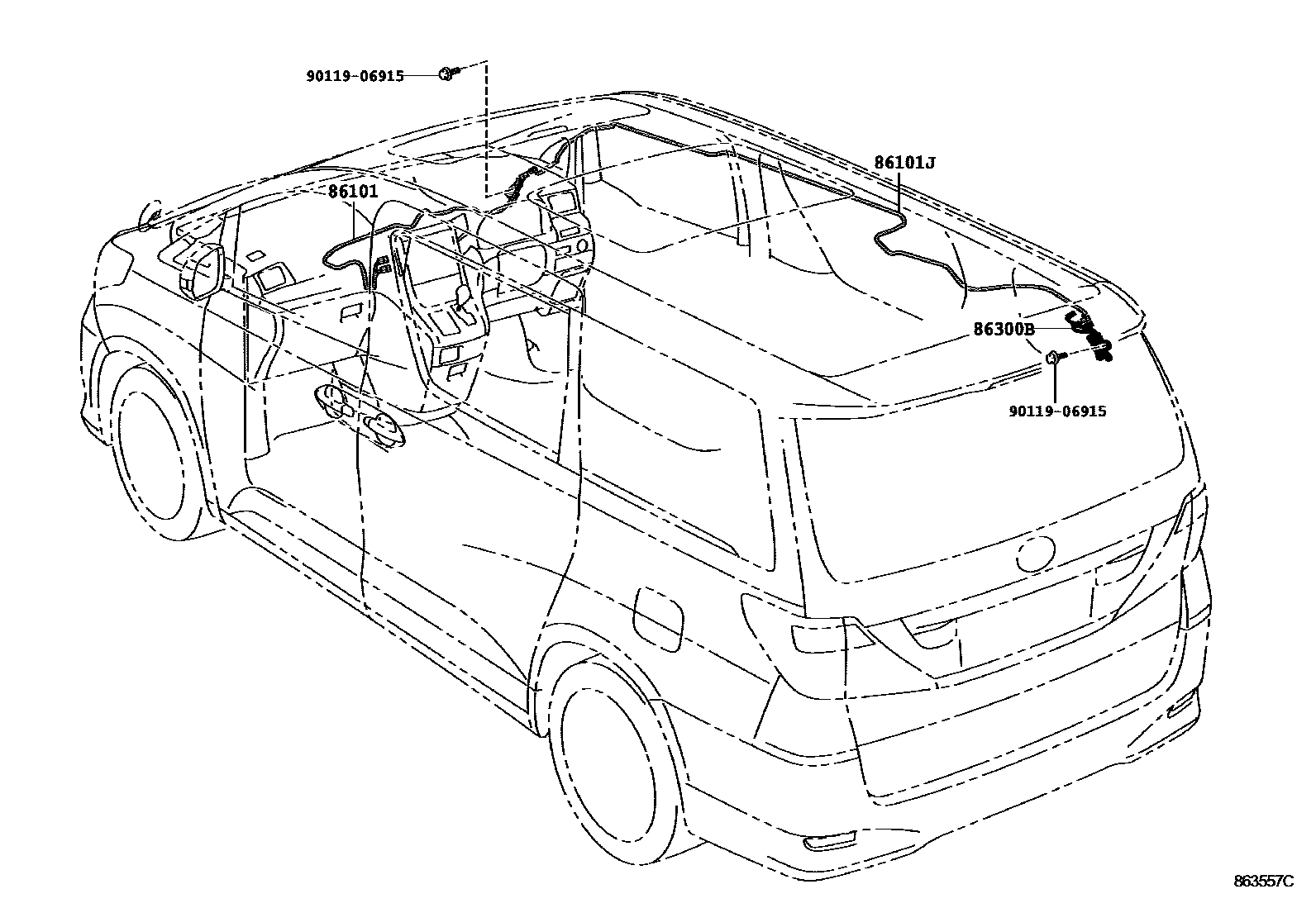 90119-06915
86101
86101J
86300B
90119-06915
863557C