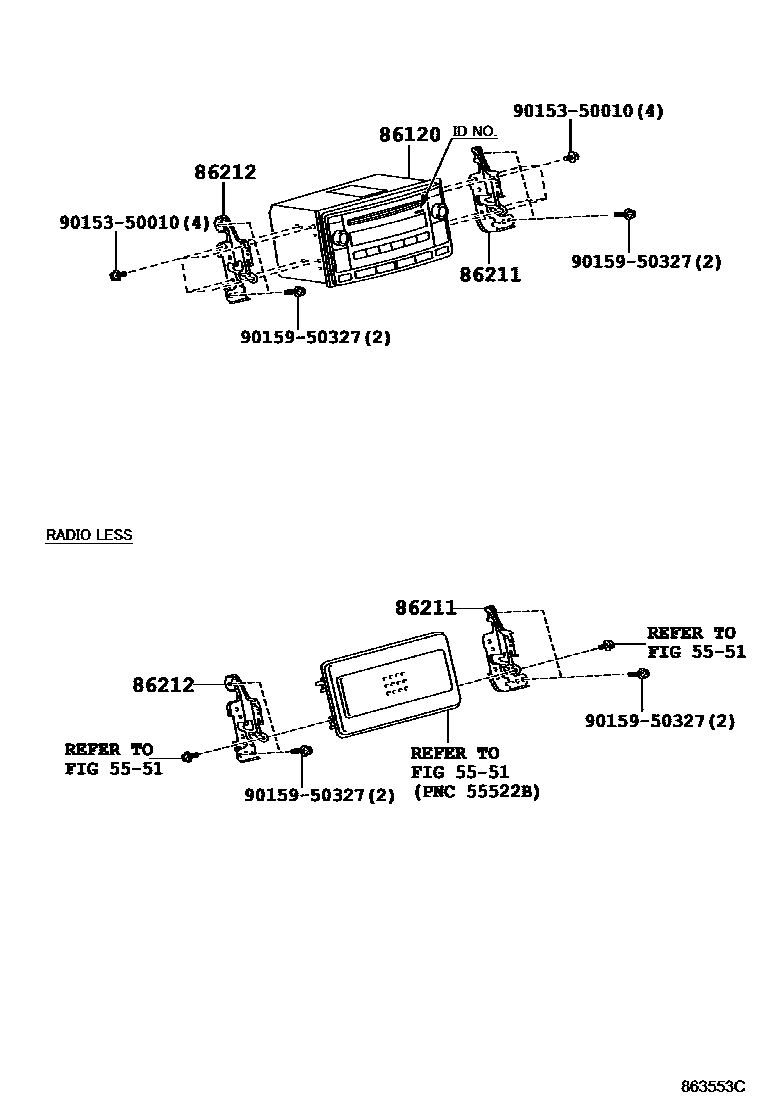 90153-50010(4)

86120

ID NO.

86212

90153-50010(4)

86211

90159-50327(2)

90159-50327(2)

RADIO LESS

86211

REFER TO
FIG 55-51

86212

90159-50327(2)

REFER TO
FIG 55-51

90159-50327(2)

REFER TO
FIG 55-51
(PNC 55522B)

863553C