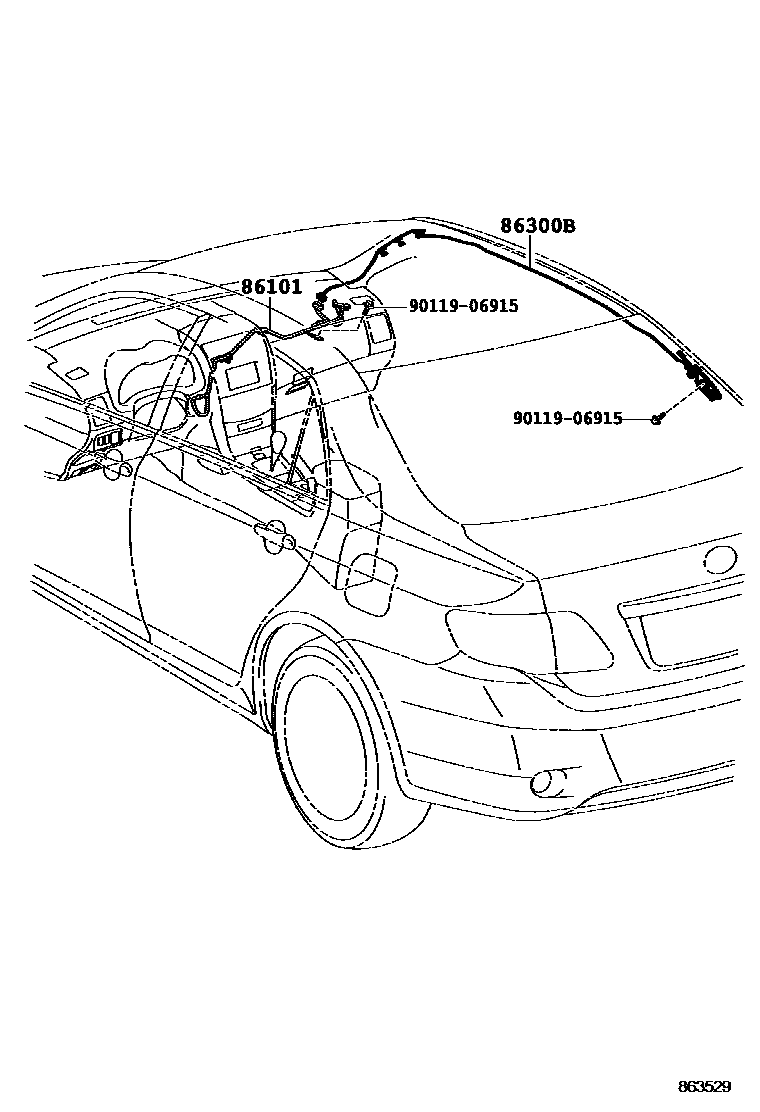 86300B
86101
90119-06915
90119-06915
863529