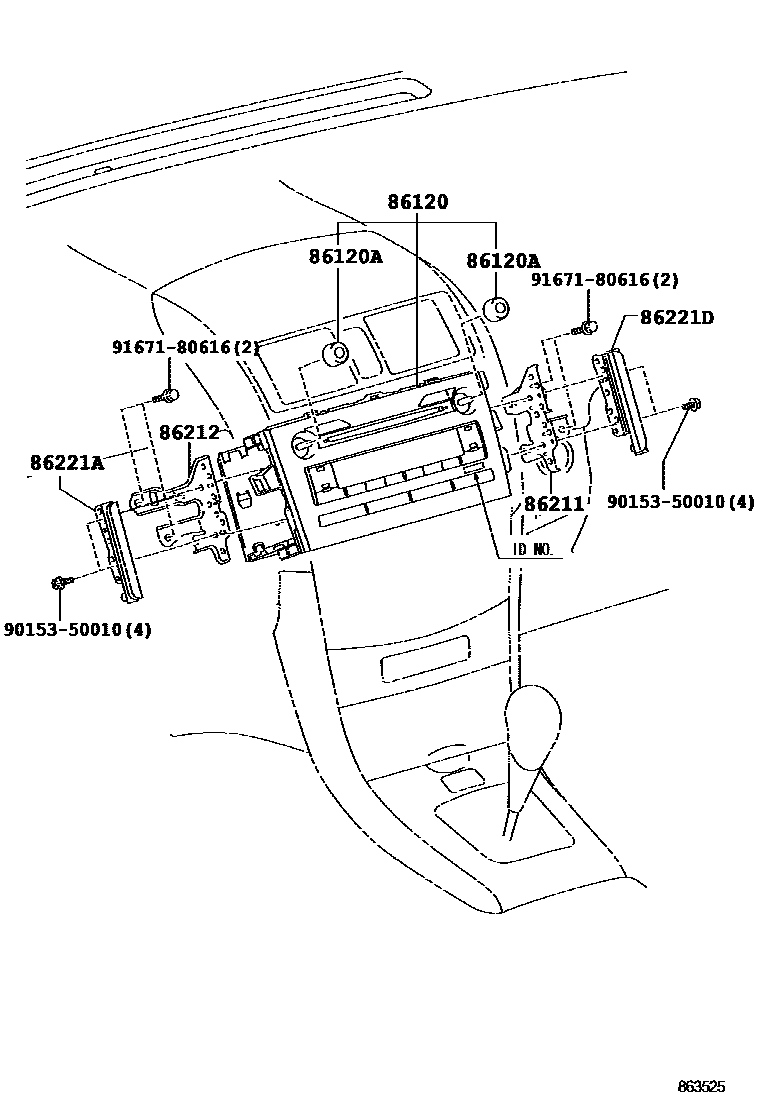 86120
86120A
86120A
91671-80616(2)
86221D
91671-80616(2)
86212
86221A
86211
90153-50010(4)
ID NO.
90153-50010(4)
863525