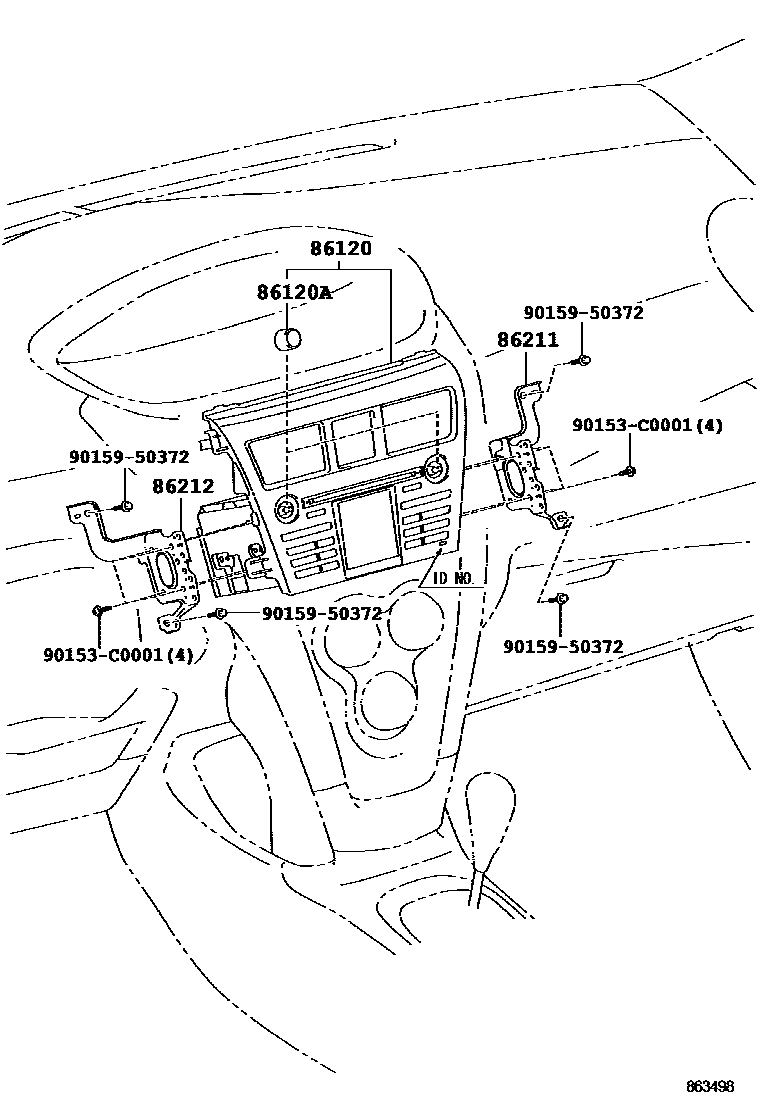 86120
86120A
90159-50372
86211
90153-C0001(4)
90159-50372
86212
ID NO.
90159-50372
90153-C0001(4)
90159-50372
863498