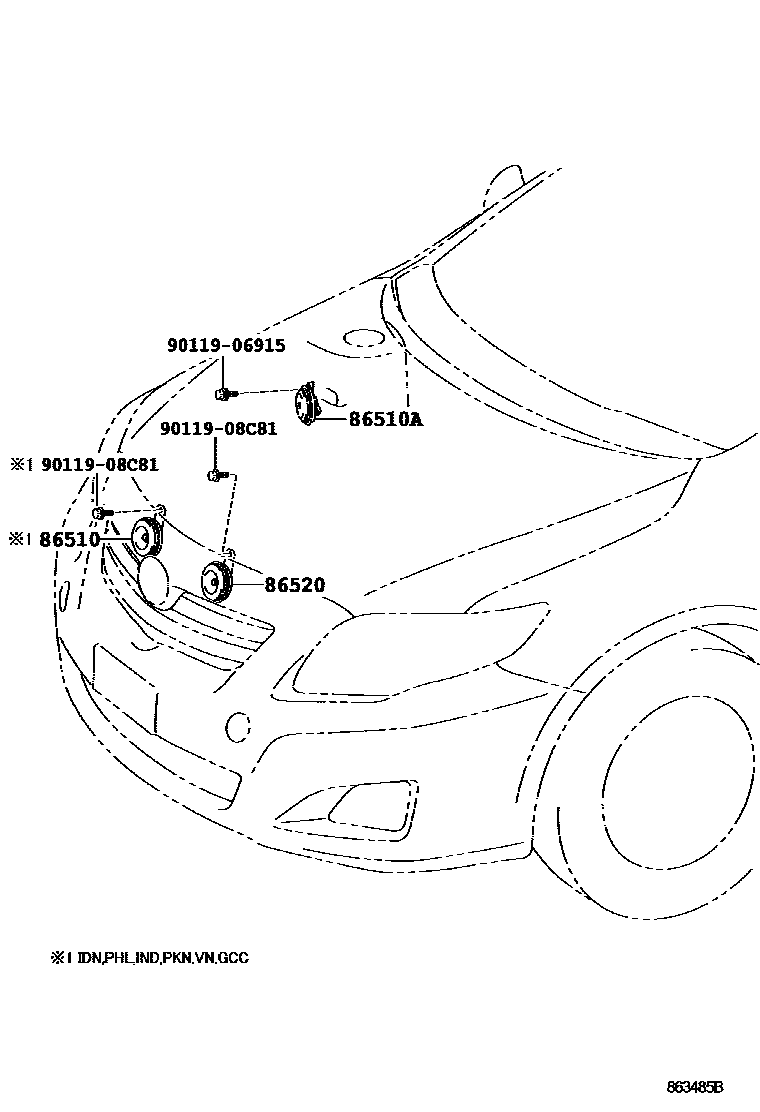 90119-06915

86510A

90119-08C81

※1 90119-08C81

※1 86510

86520

※1 IDN,PHL,IND,PKN,VN,GCC

863485B