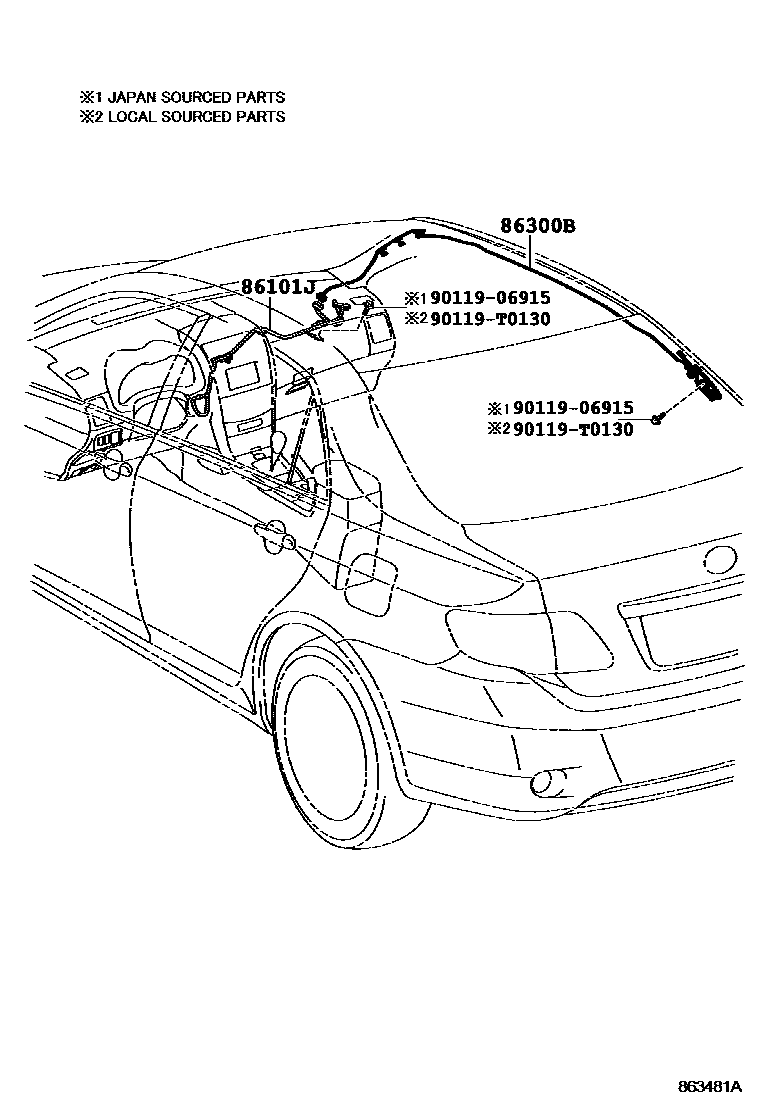 ※1 JAPAN SOURCED PARTS
※2 LOCAL SOURCED PARTS

86300B

86101J

※1 90119-06915
※2 90119-T0130

※1 90119-06915
※2 90119-T0130

863481A