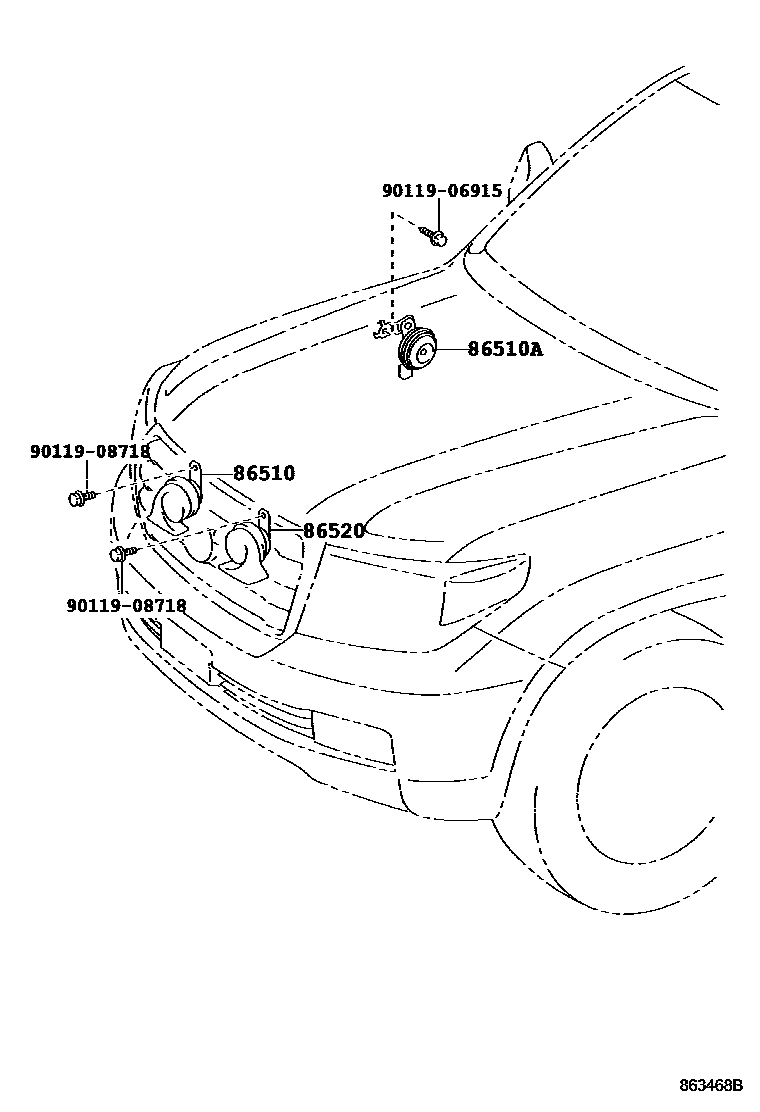 90119-06915
86510A
90119-08718
86510
86520
90119-08718
863468B