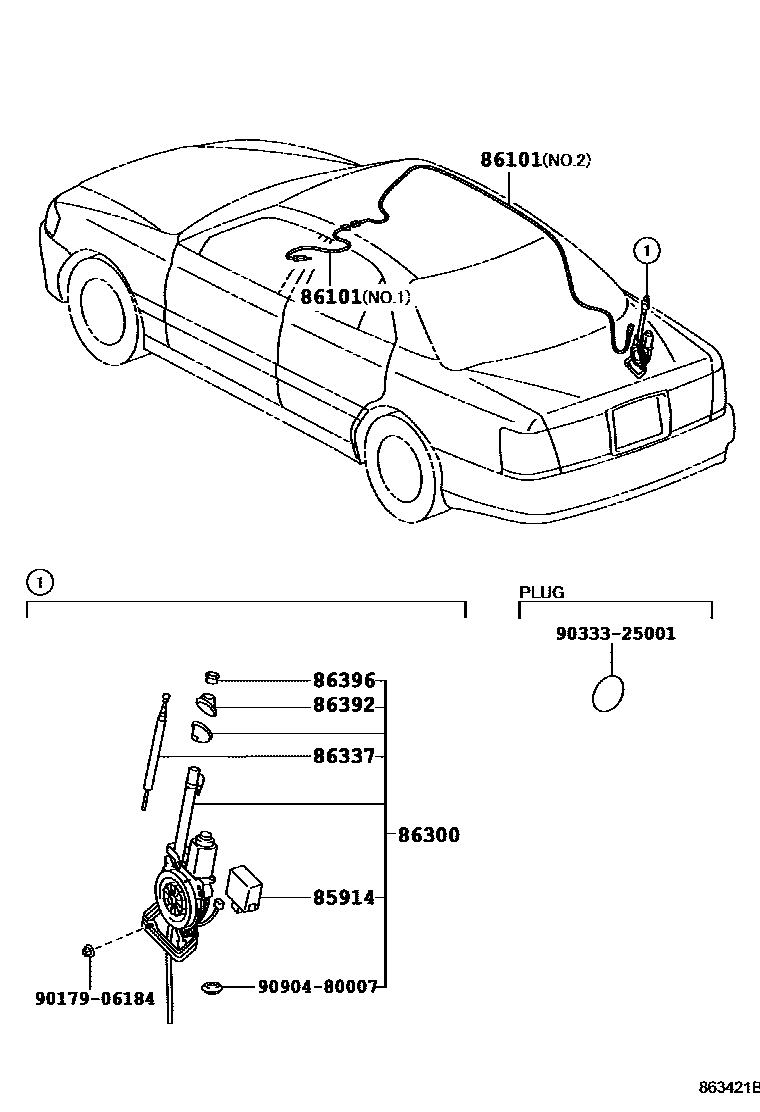 86101(NO.2)

1

86101(NO.1)

1

PLUG

90333-25001

86396

86392

86337

86300

85914

90179-06184

90904-80007

863421B