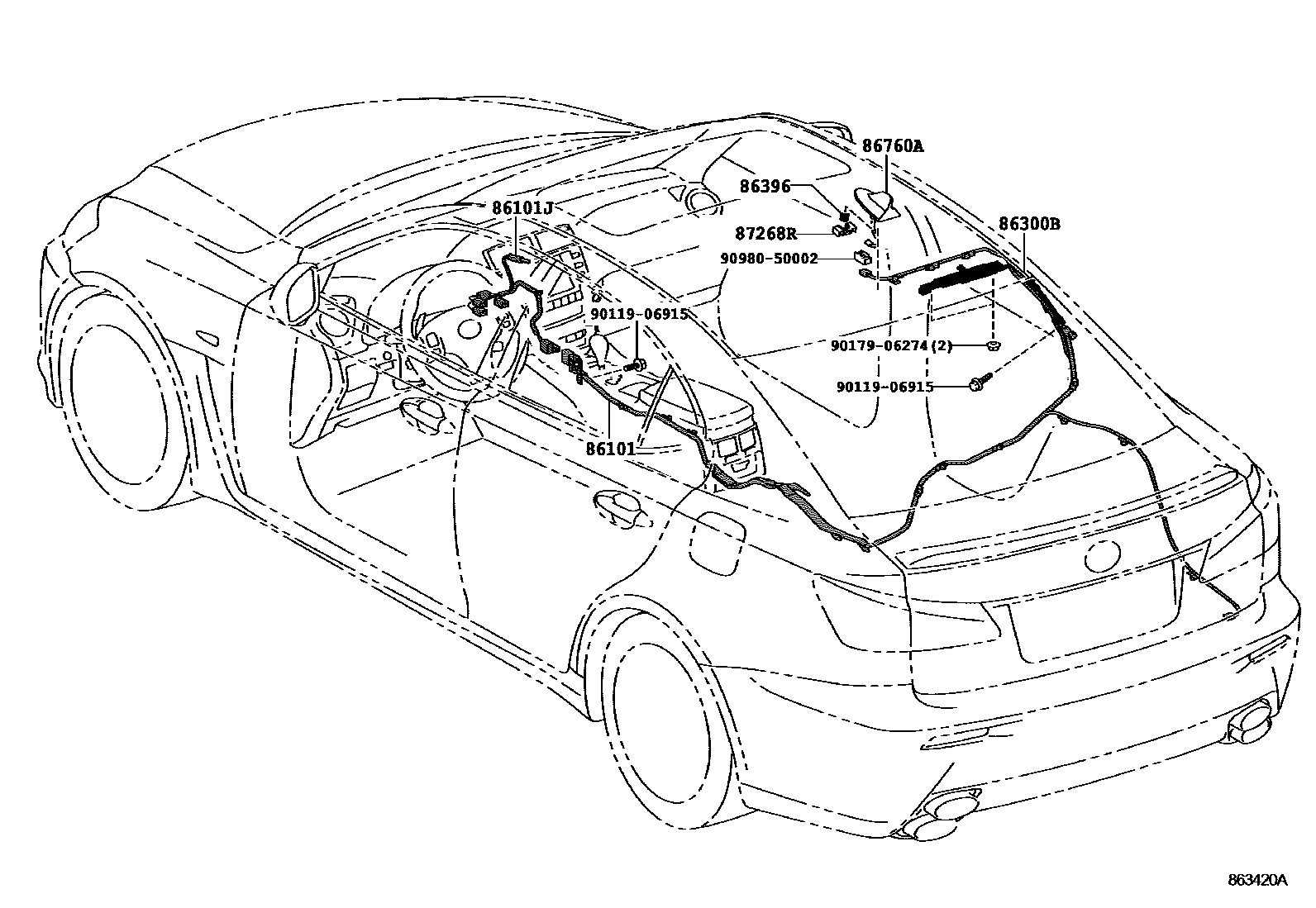 86760A
86396
86101J
87268R
86300B
90980-50002
90119-06915
90179-06274(2)
90119-06915
86101
863420A