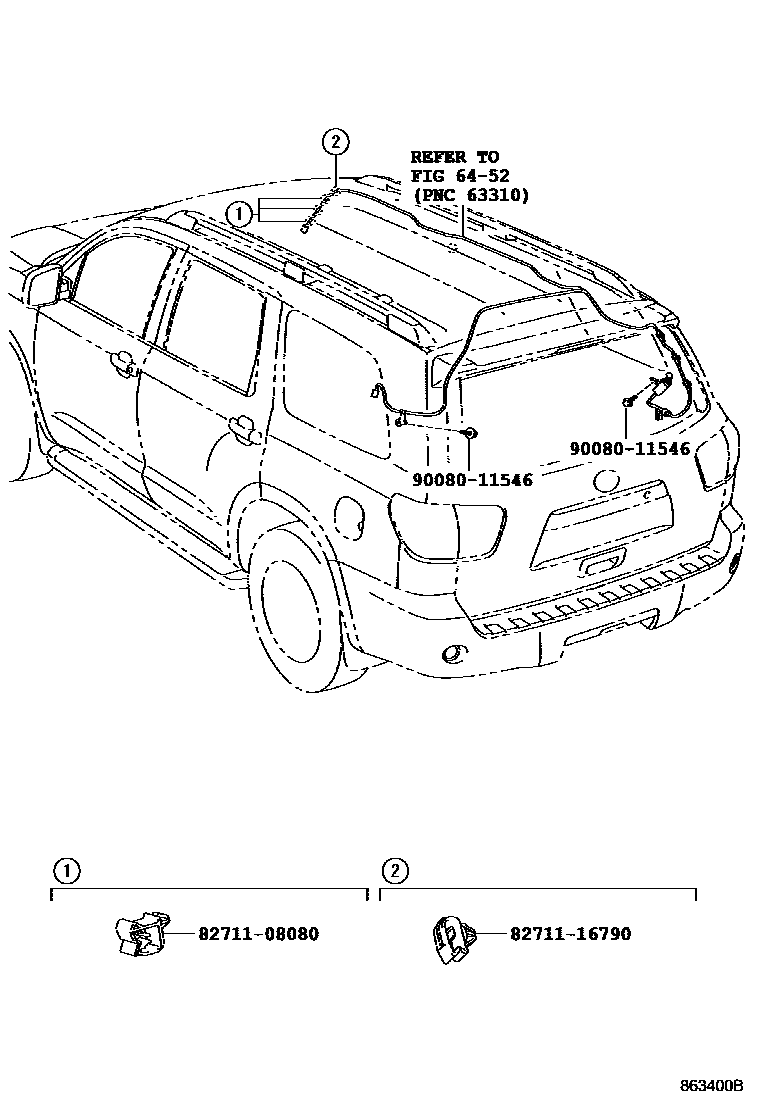 2
REFER TO
FIG 64-52
(PNC 63310)
1
90080-11546
90080-11546

1
82711-08080
2
82711-16790

863400B