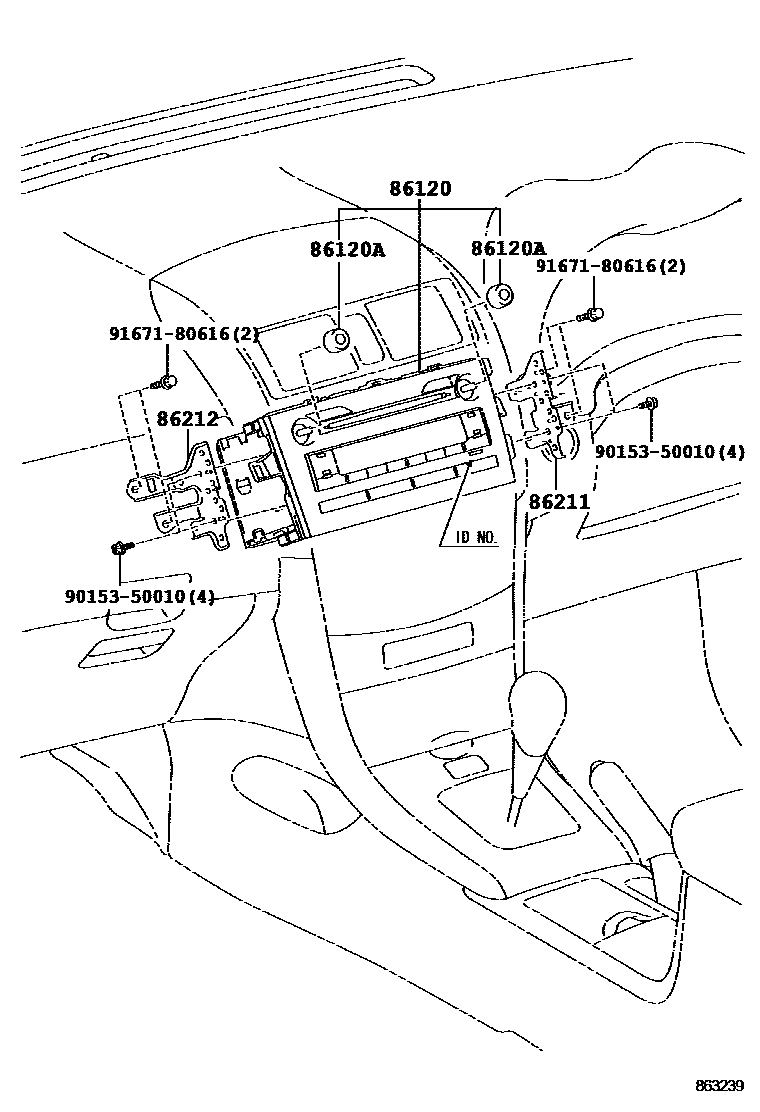 86120
86120A
86120A
91671-80616(2)
91671-80616(2)
86212
90153-50010(4)
86211
ID NO.
90153-50010(4)
863239