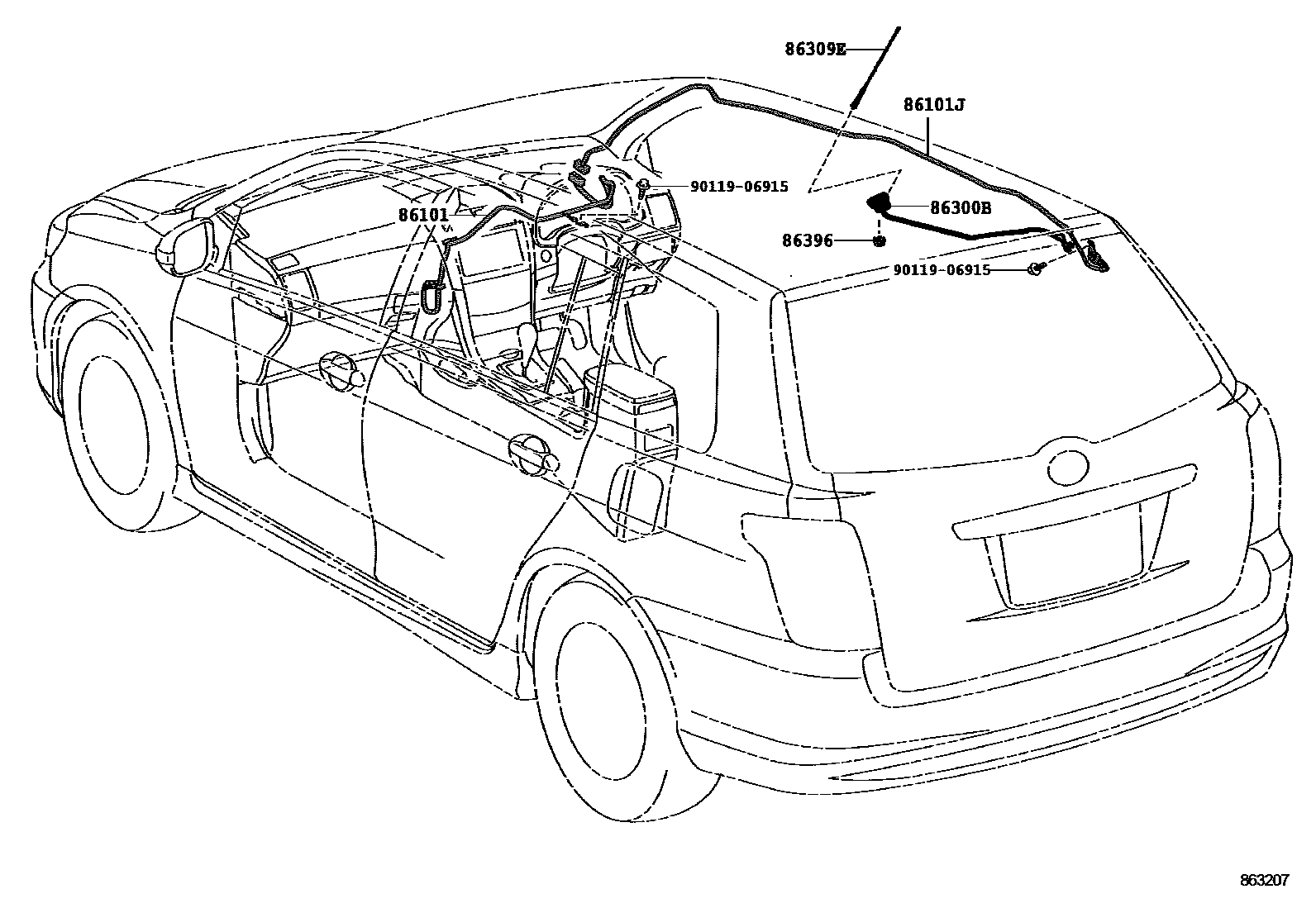 86309E
86101J
90119-06915
86101
86300B
86396
90119-06915
863207