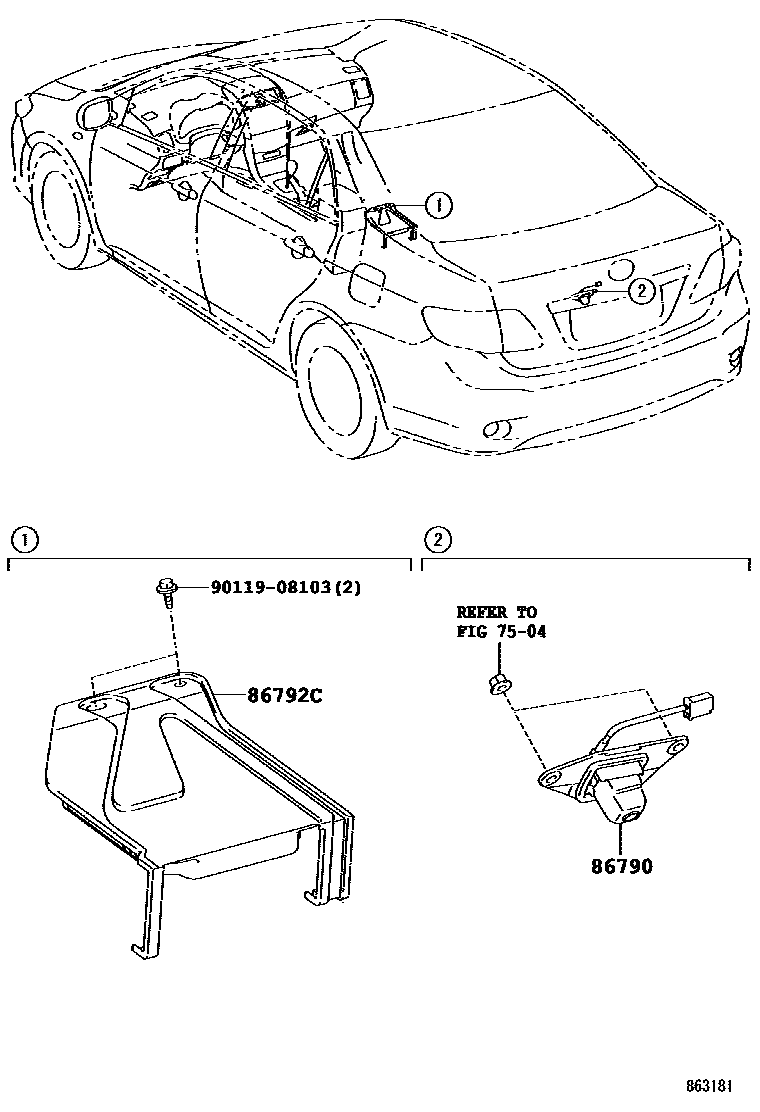 1

2

1

90119-08103(2)

86792C

2

REFER TO
FIG 75-04

86790

863181