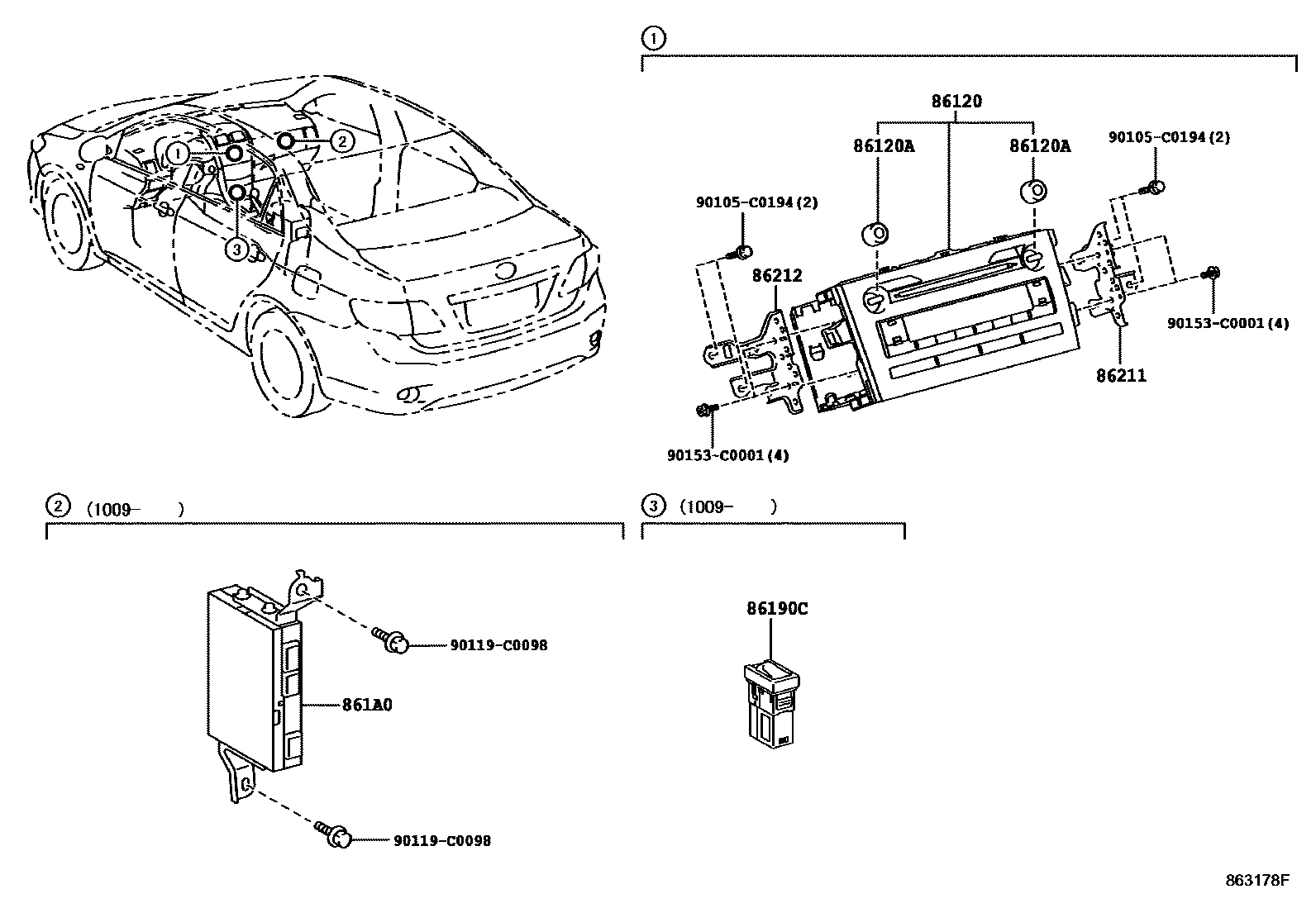 1
2
3

1

86120
86120A
86120A
90105-C0194(2)
90105-C0194(2)
86212
90153-C0001(4)
86211
90153-C0001(4)

2 (1009- )

90119-C0098
861A0
90119-C0098

3 (1009- )

86190C

863178F