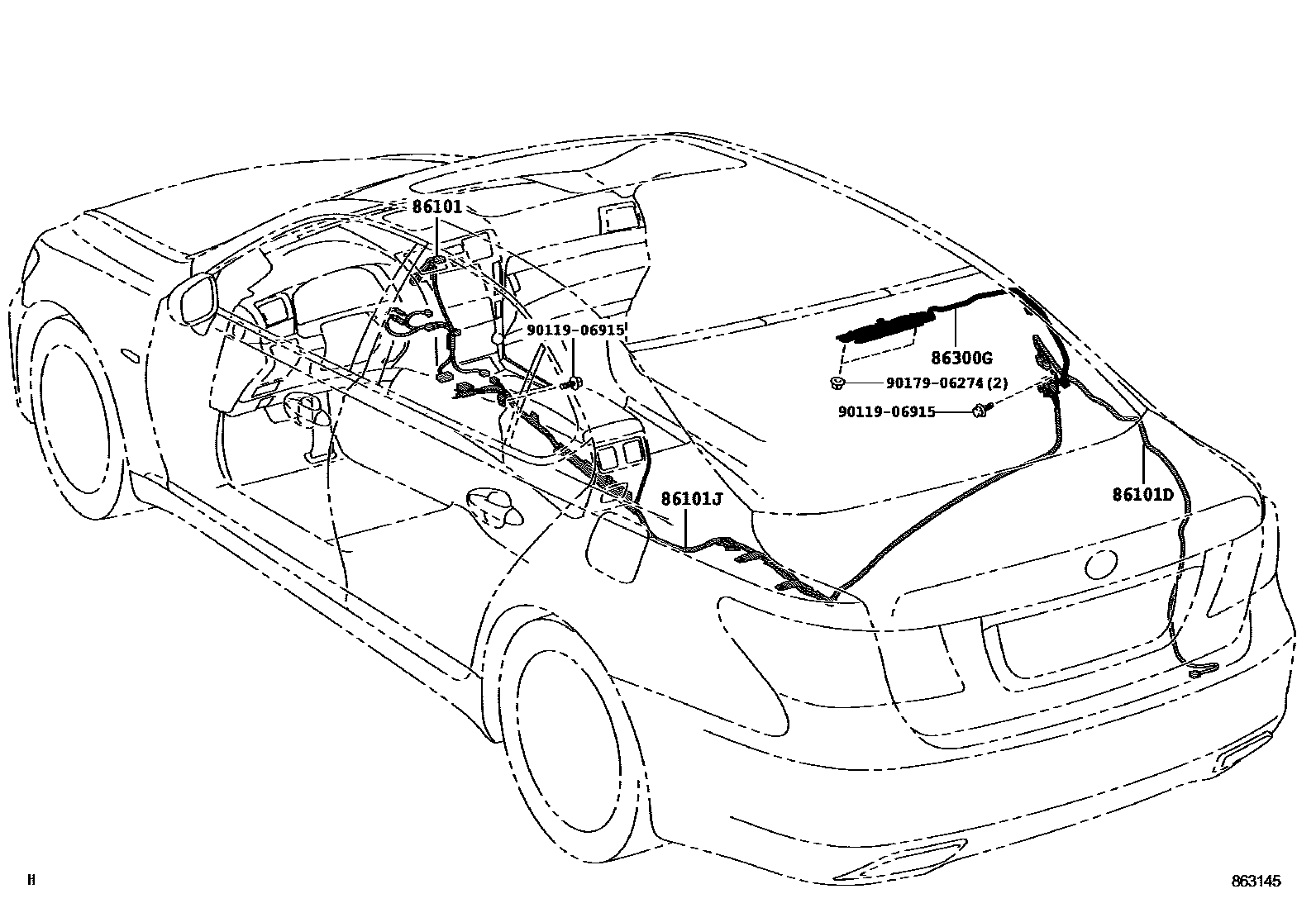 86101

90119-06915

86300G

90179-06274 (2)

90119-06915

86101J

86101D

H

863145