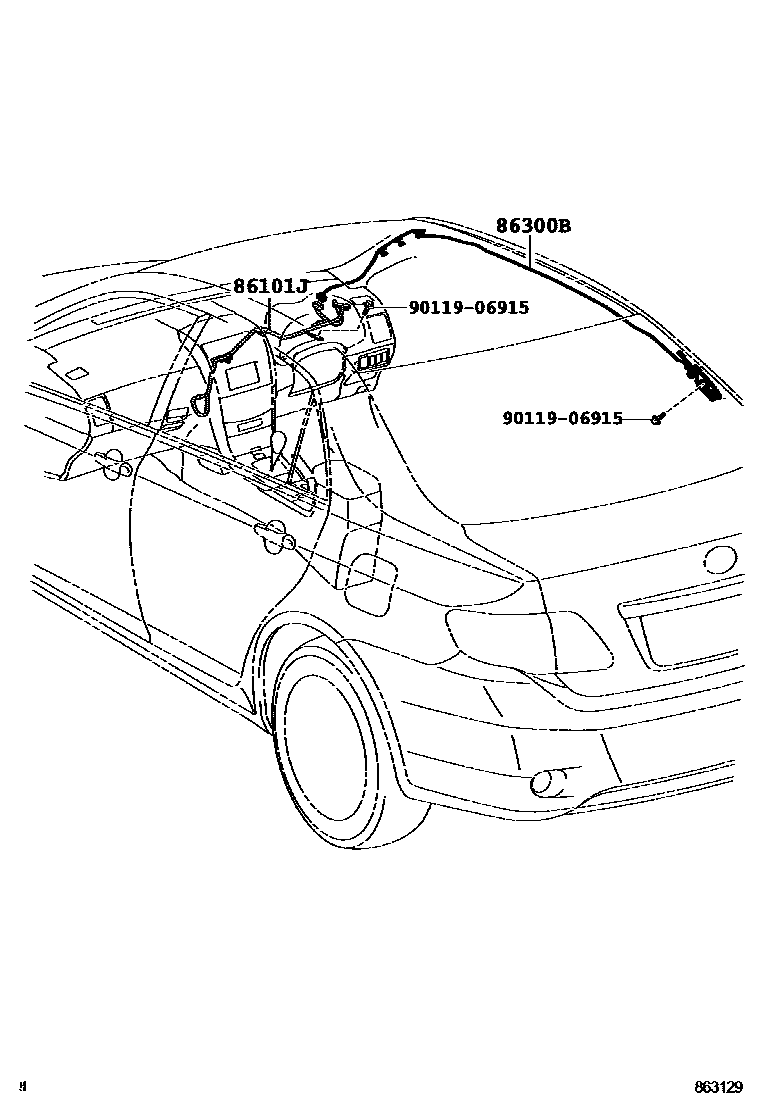 86300B
86101J
90119-06915
90119-06915
863129