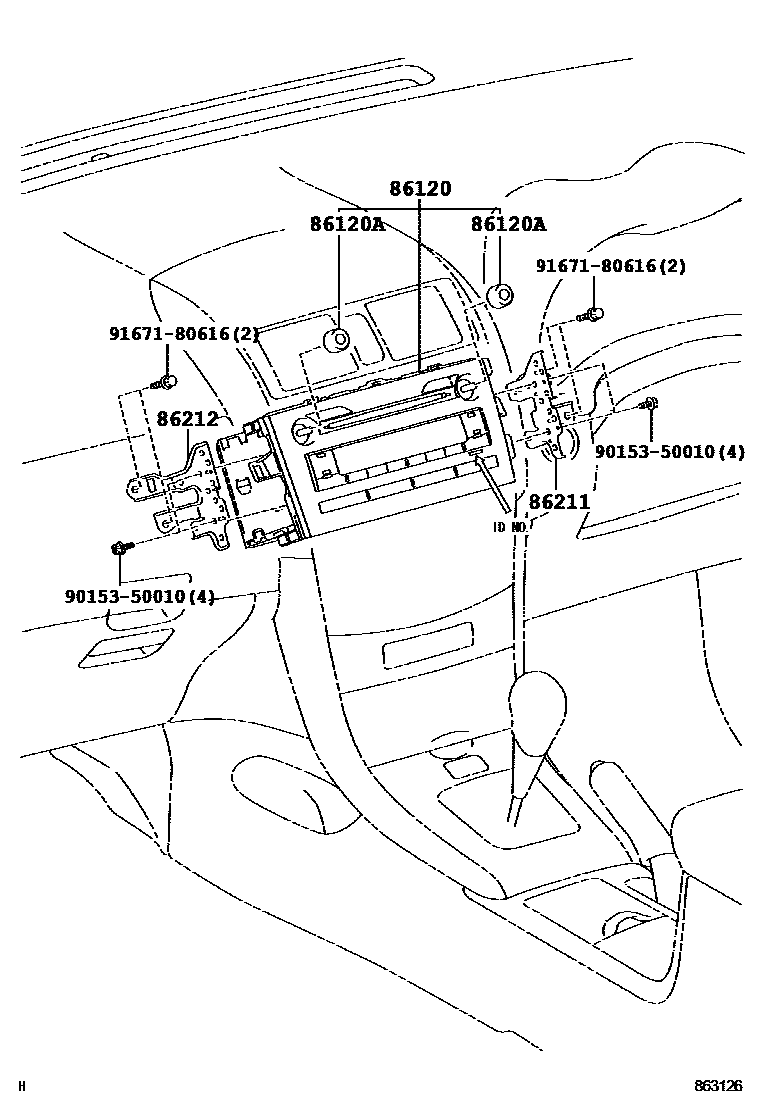 86120
86120A
86120A
91671-80616(2)
91671-80616(2)
86212
90153-50010(4)
86211
ID NO.
90153-50010(4)
H
863126