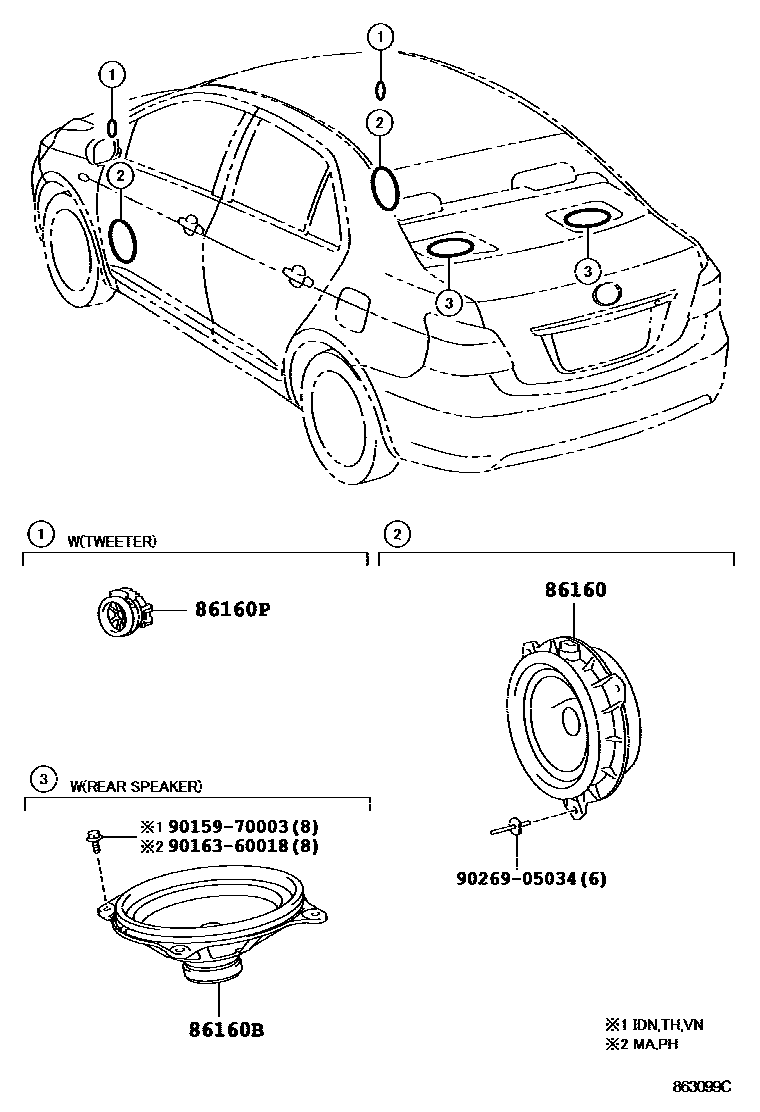 1
1
2
2
3
3

1 W(TWEETER)
86160P

2
86160
90269-05034(6)

3 W(REAR SPEAKER)
※1 90159-70003(8)
※2 90163-60018(8)
86160B

※1 IDN,TH,VN
※2 MA,PH

863099C