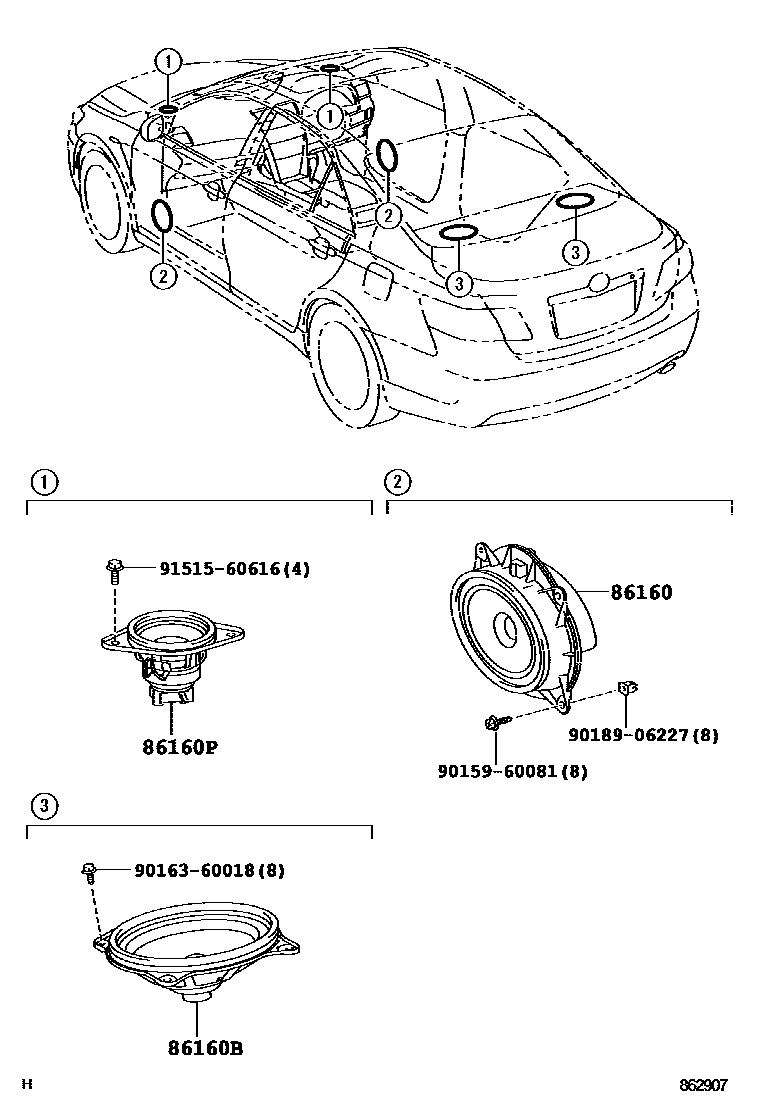 1
1
2
2
3
3

1
91515-60616(4)
86160P

2
86160
90189-06227(8)
90159-60081(8)

3
90163-60018(8)
86160B

H
862907