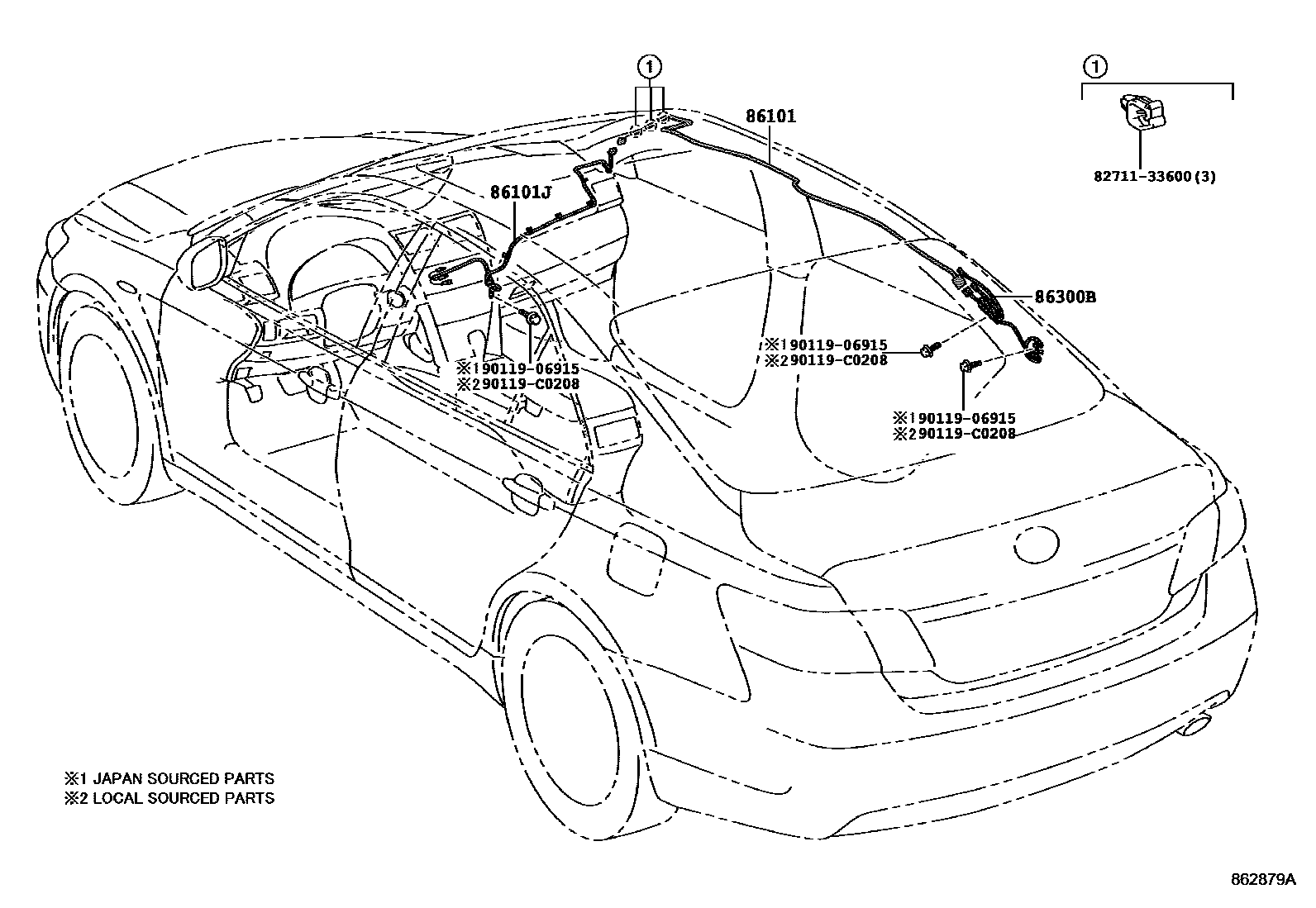 ①

①

86101

82711-33600(3)

86101J

86300B

※190119-06915
※290119-C0208

※190119-06915
※290119-C0208

※190119-06915
※290119-C0208

※1 JAPAN SOURCED PARTS
※2 LOCAL SOURCED PARTS

862879A