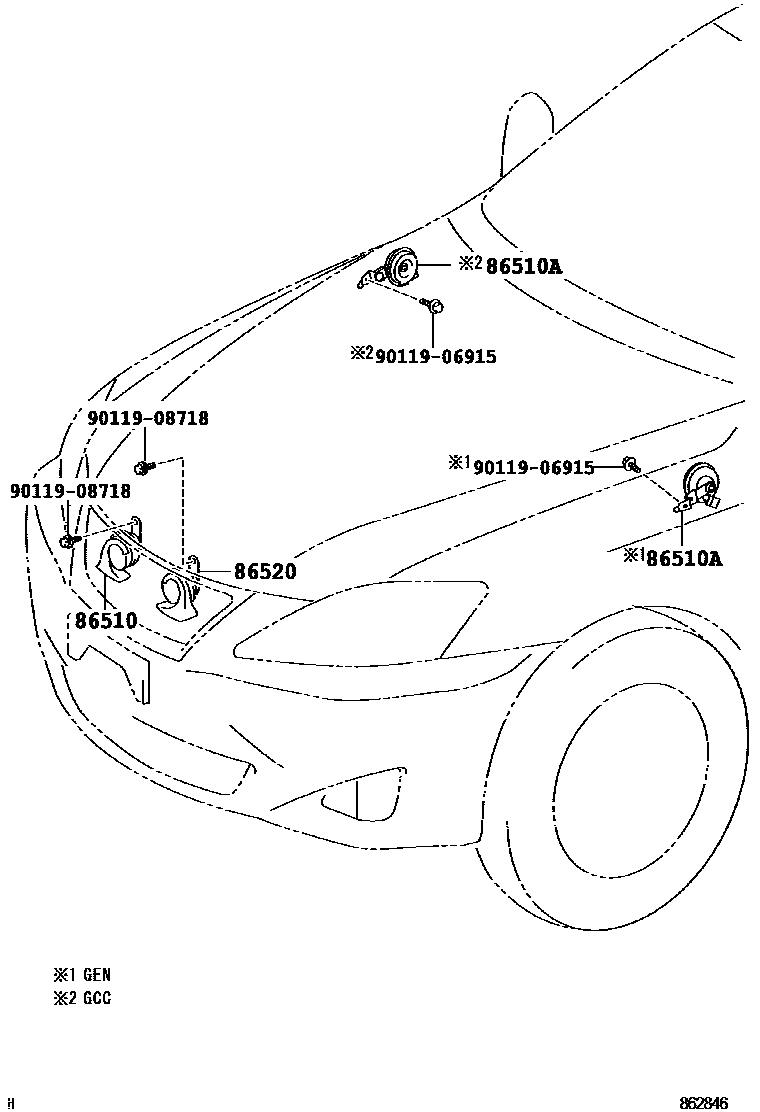 ※2 86510A

※2 90119-06915

90119-08718

90119-08718

※1 90119-06915

※1 86510A

86520

86510

※1 GEN
※2 GCC

H

862846