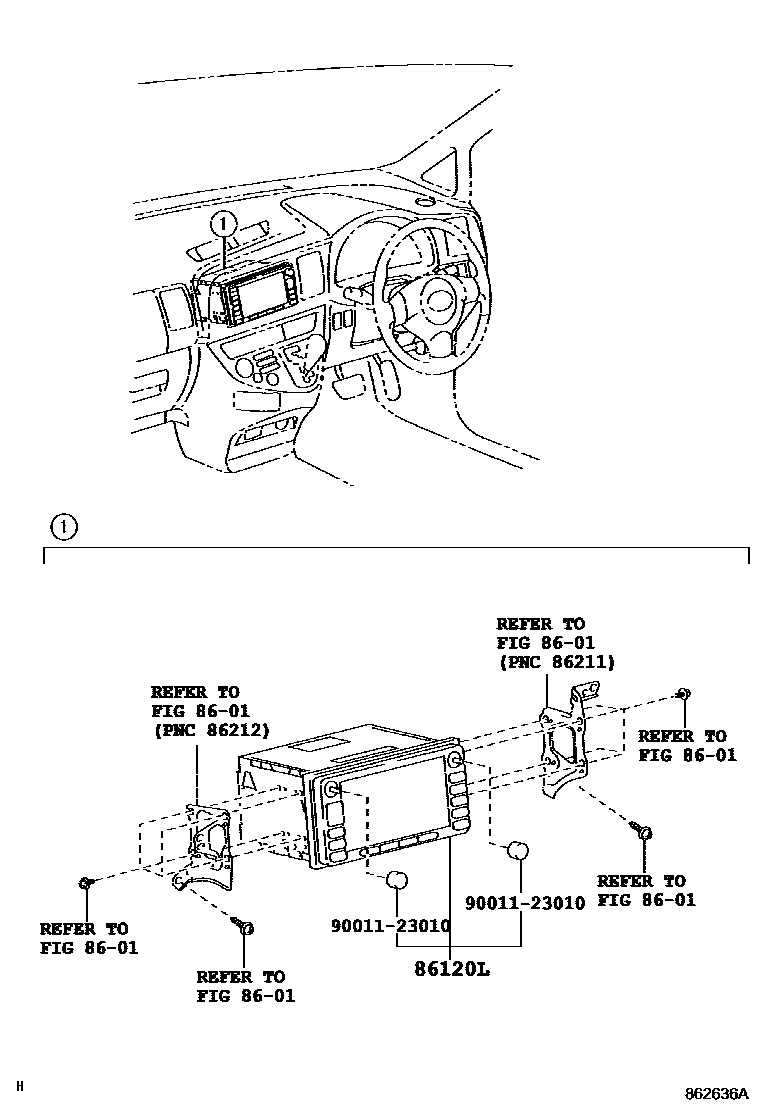 ①

①

REFER TO
FIG 86-01
(PNC 86211)

REFER TO
FIG 86-01
(PNC 86212)

REFER TO
FIG 86-01

REFER TO
FIG 86-01

REFER TO
FIG 86-01

REFER TO
FIG 86-01

90011-23010

90011-23010

86120L

H

862636A