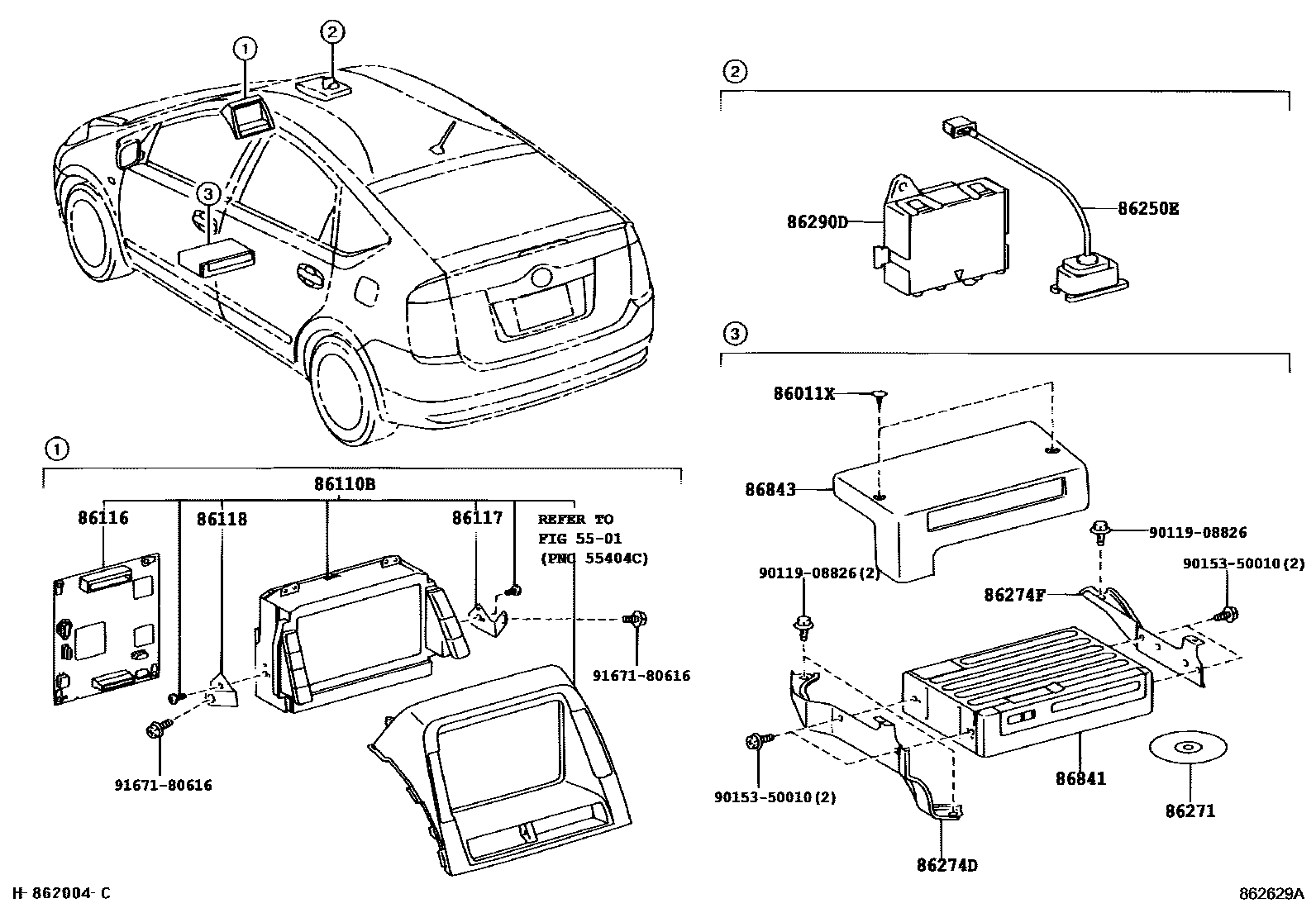 1
2
3

2

86290D
86250E

3

86011X
86843
90119-08826
90119-08826(2)
90153-50010(2)
86274F
90153-50010(2)
86841
86271
86274D

1

86110B
86116
86118
86117
REFER TO
FIG 55-01
(PNC 55404C)
91671-80616
91671-80616

H-862004-C
862629A