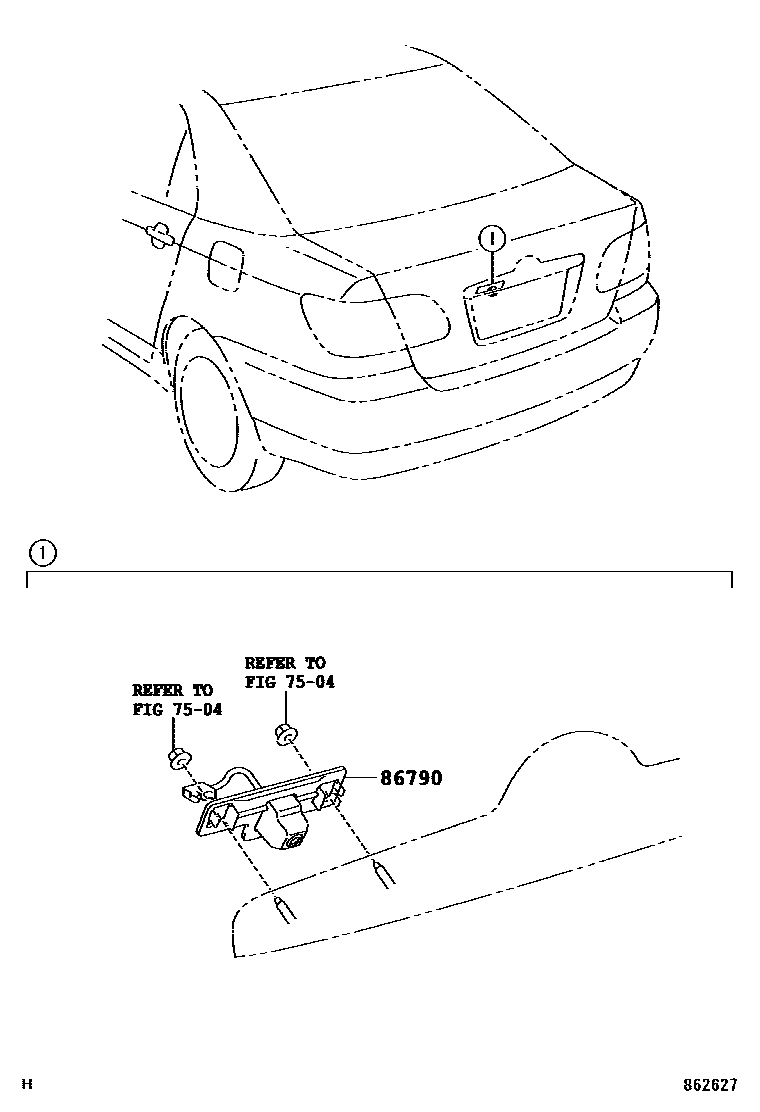 1

1

REFER TO
FIG 75-04

REFER TO
FIG 75-04

86790

H

862627