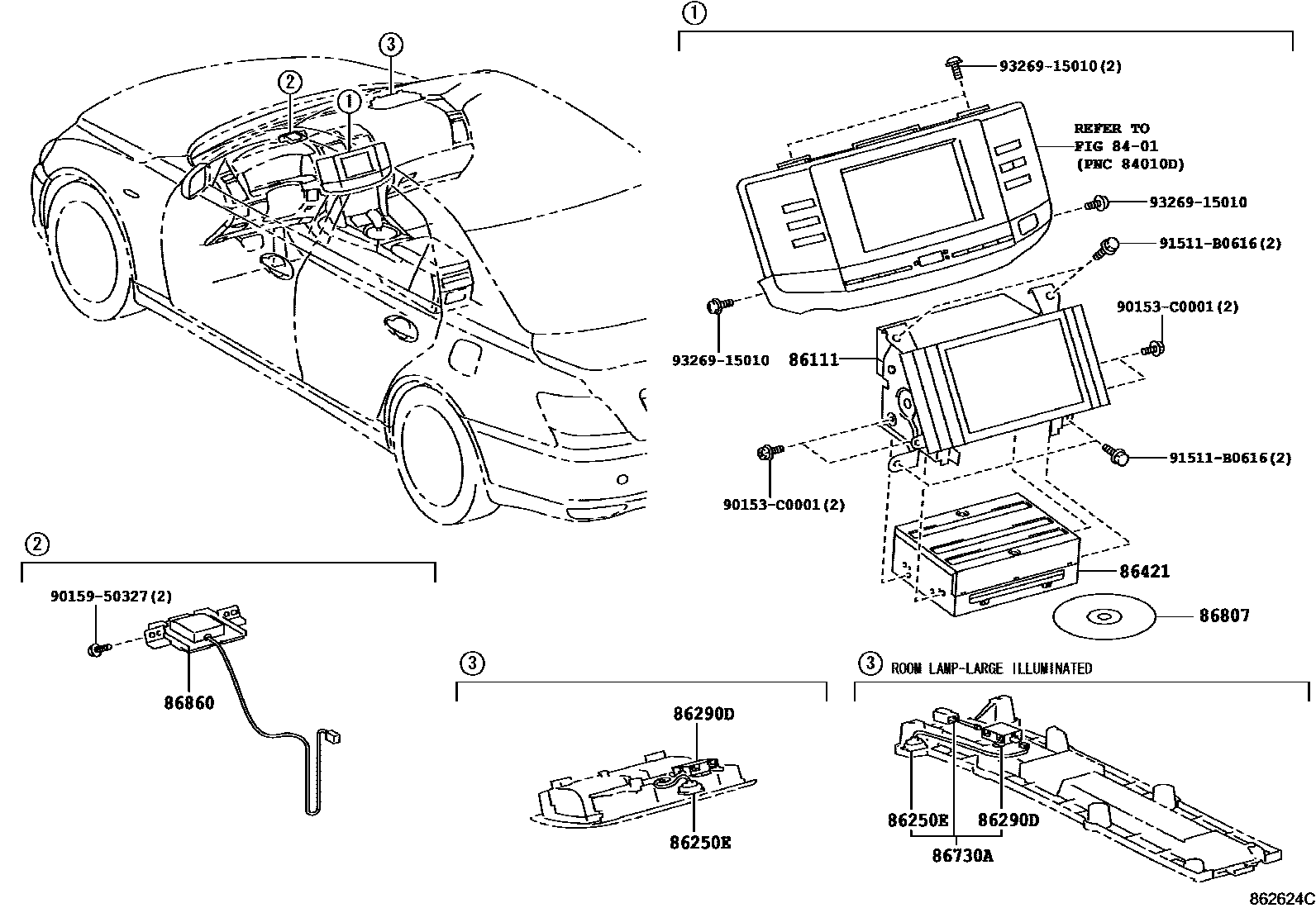 ③
②
①

①

93269-15010(2)
REFER TO
FIG 84-01
(PNC 84010D)
93269-15010
91511-B0616(2)
90153-C0001(2)
93269-15010
86111
91511-B0616(2)
90153-C0001(2)
86421
86807

②

90159-50327(2)
86860

③

86290D
86250E

③ ROOM LAMP-LARGE ILLUMINATED

86250E
86290D
86730A

862624C