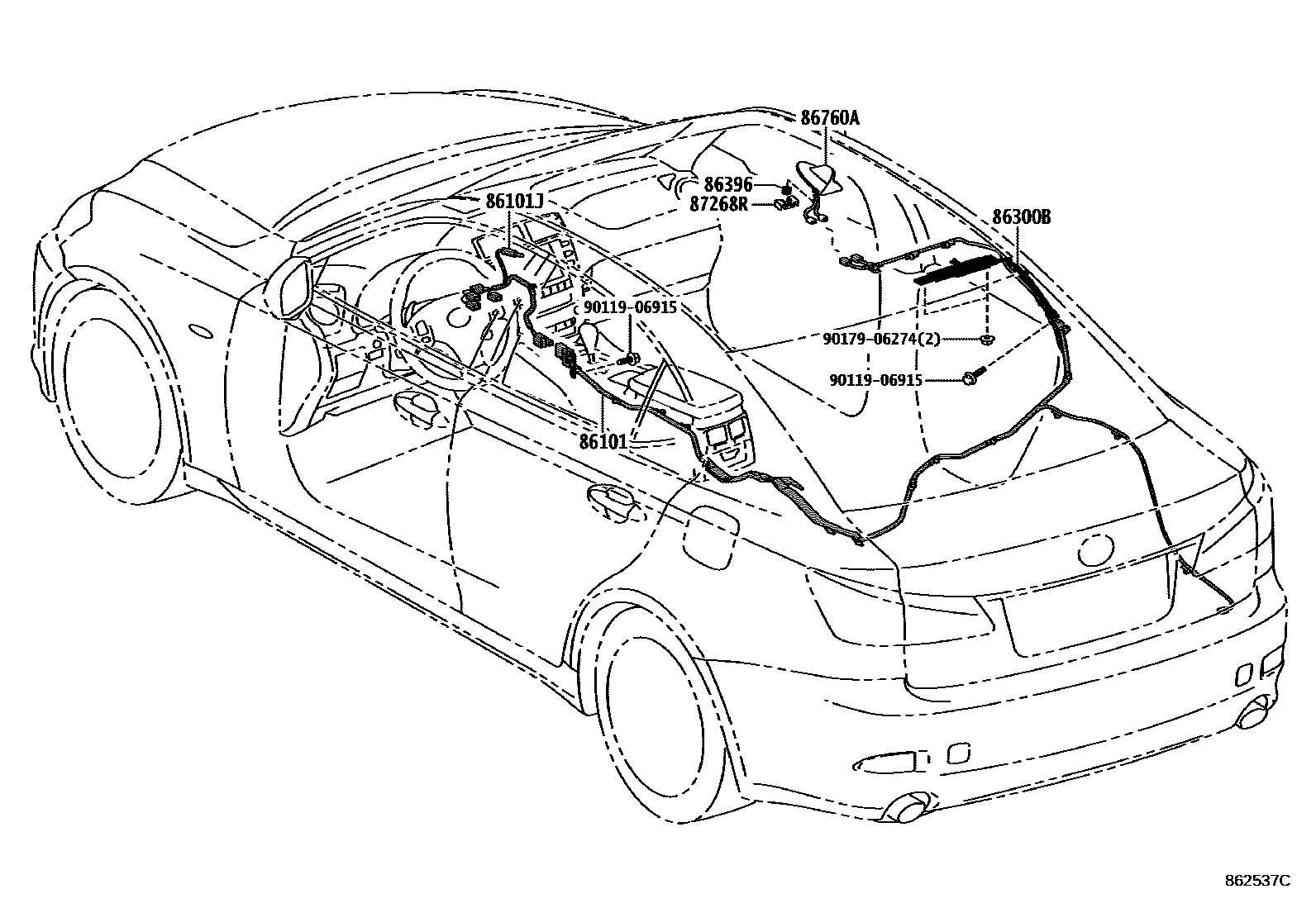 86760A
86396
87268R
86101J
86300B
90119-06915
90179-06274(2)
90119-06915
86101
862537C