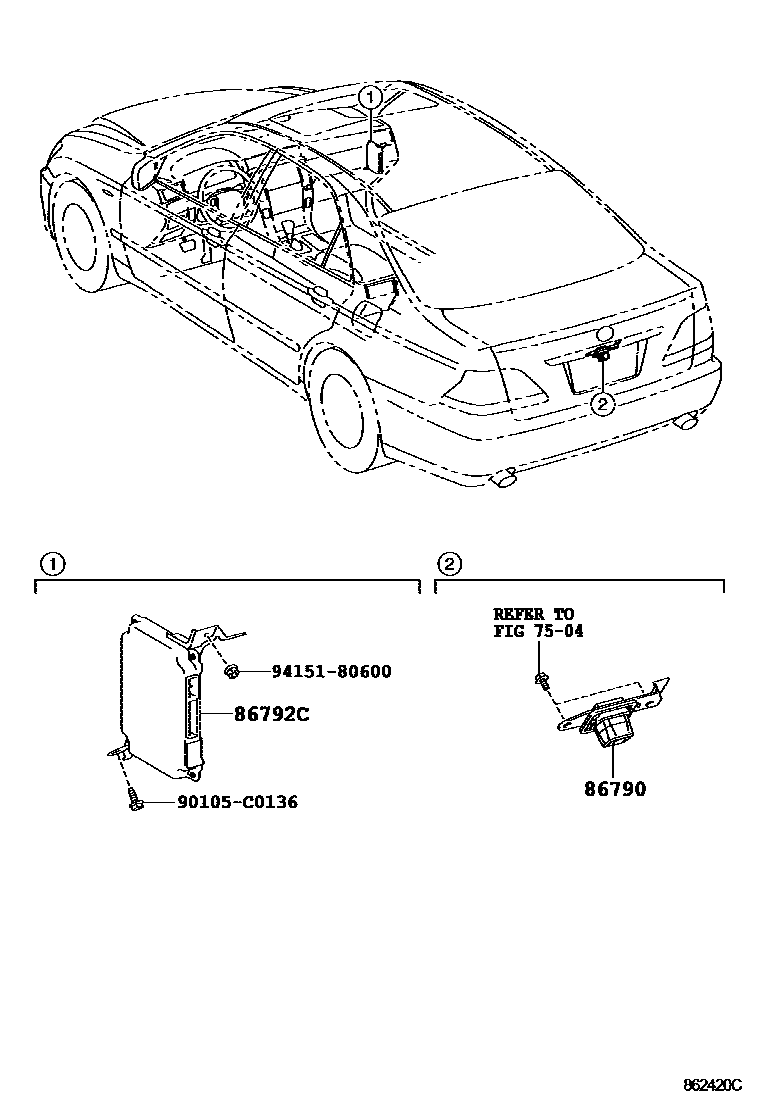 ①

②

①

94151-80600

86792C

90105-C0136

②

REFER TO
FIG 75-04

86790

862420C