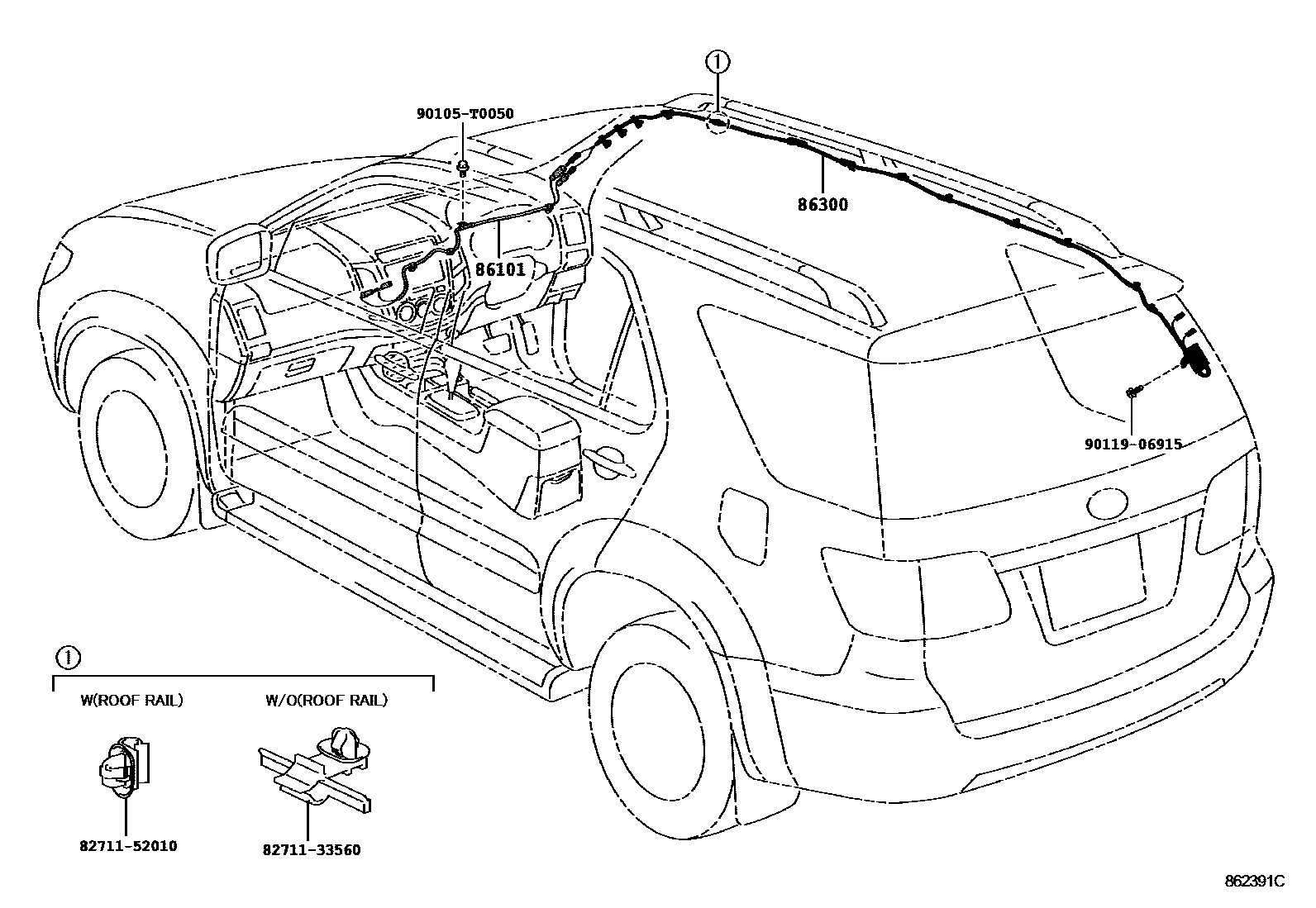 ①

90105-T0050

86300

86101

90119-06915

①

W(ROOF RAIL)

W/O(ROOF RAIL)

82711-52010

82711-33560

862391C