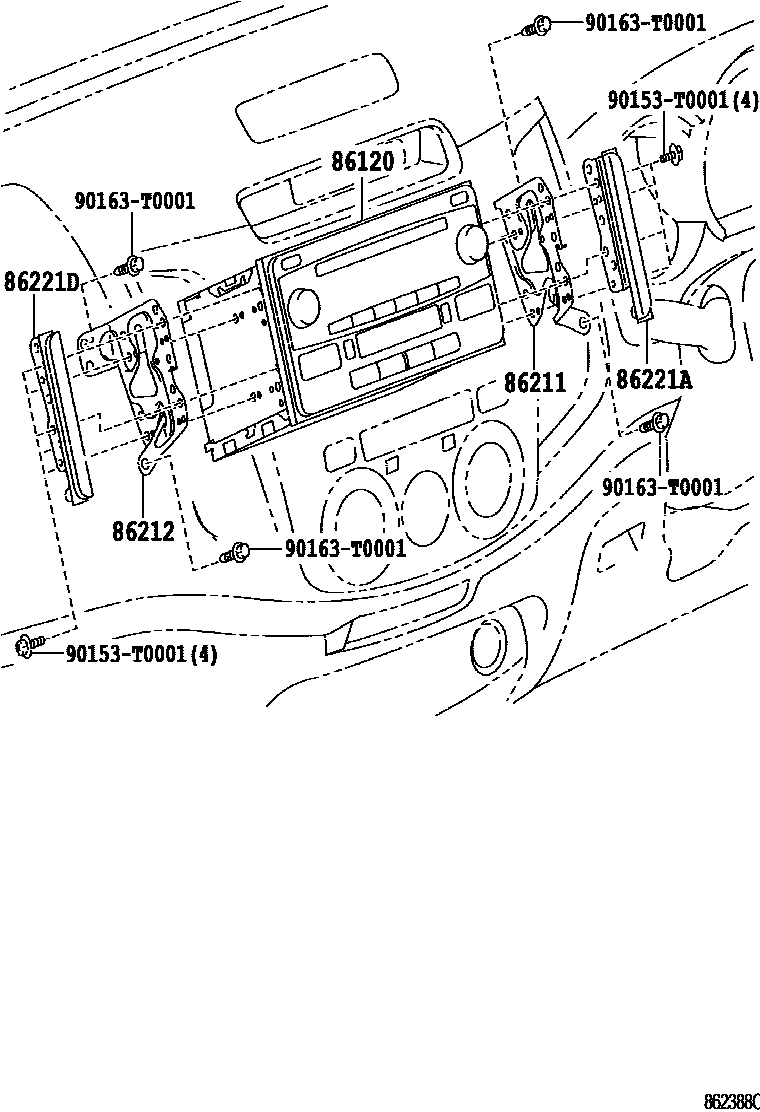 90163-T0001
90153-T0001(4)
86120
90163-T0001
86221D
86211
86221A
90163-T0001
86212
90163-T0001
90153-T0001(4)
862388C