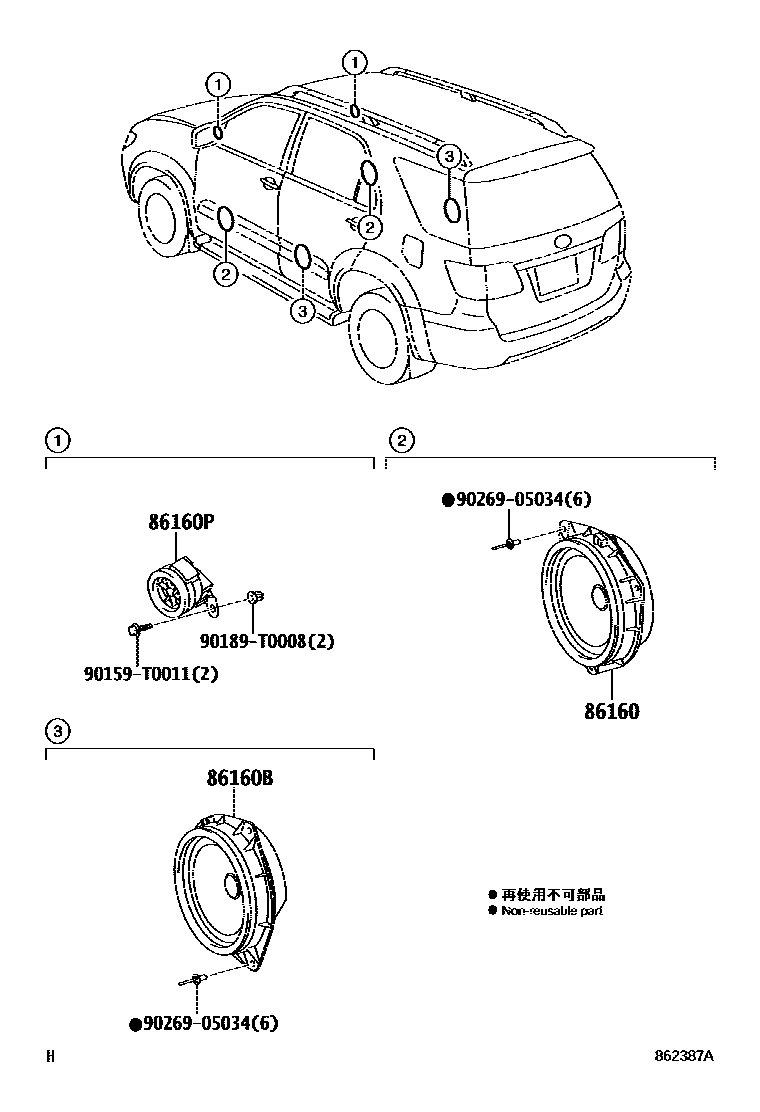 1
1
3
2
2
3

1

86160P

90189-T0008(2)

90159-T0011(2)

2

●90269-05034(6)

86160

3

86160B

●90269-05034(6)

● 再使用不可部品
● Non-reusable part

H

862387A