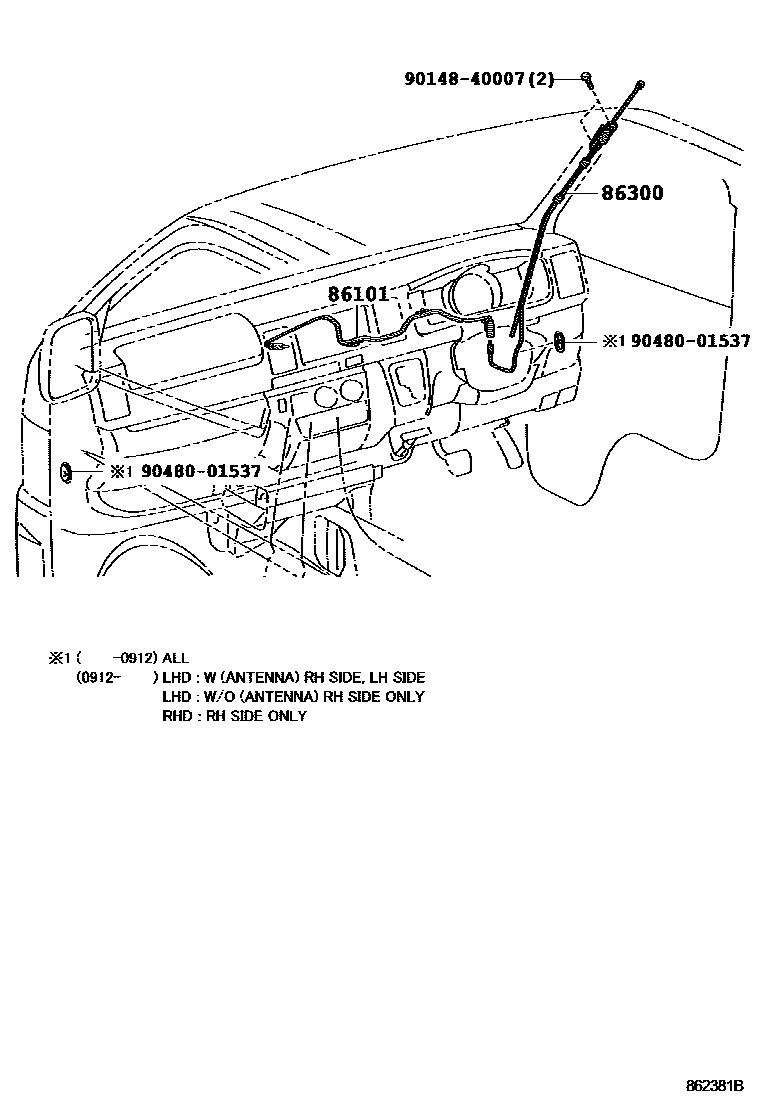 90148-40007(2)

86300

86101

※1 90480-01537

※1 90480-01537

※1 (  -0912) ALL
(0912-  ) LHD : W (ANTENNA) RH SIDE, LH SIDE
LHD : W/O (ANTENNA) RH SIDE ONLY
RHD : RH SIDE ONLY

862381B