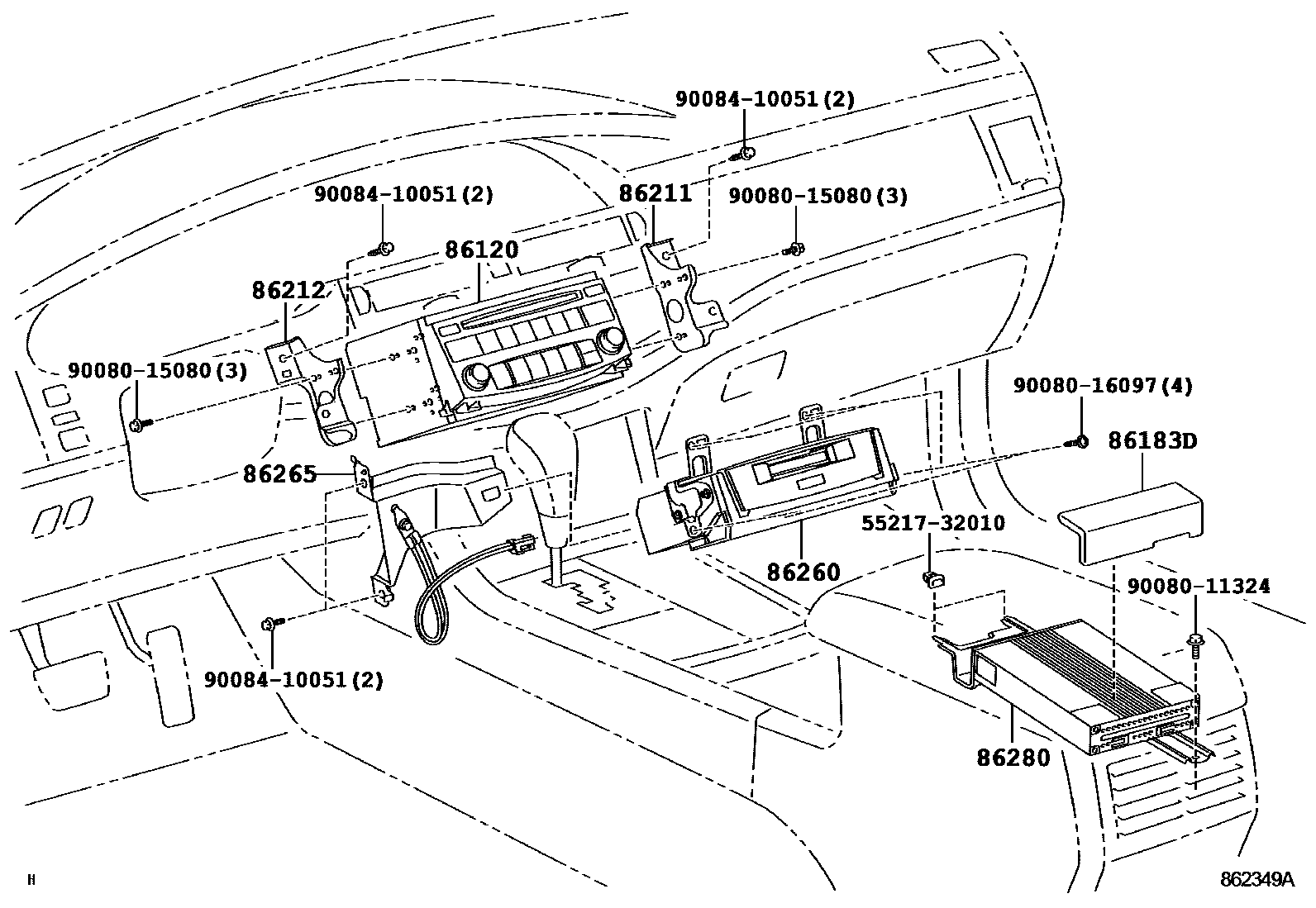 90084-10051(2)
90084-10051(2)
86211
90080-15080(3)
86120
86212
90080-15080(3)
90080-16097(4)
86183D
86265
55217-32010
86260
90080-11324
90084-10051(2)
86280
H
862349A