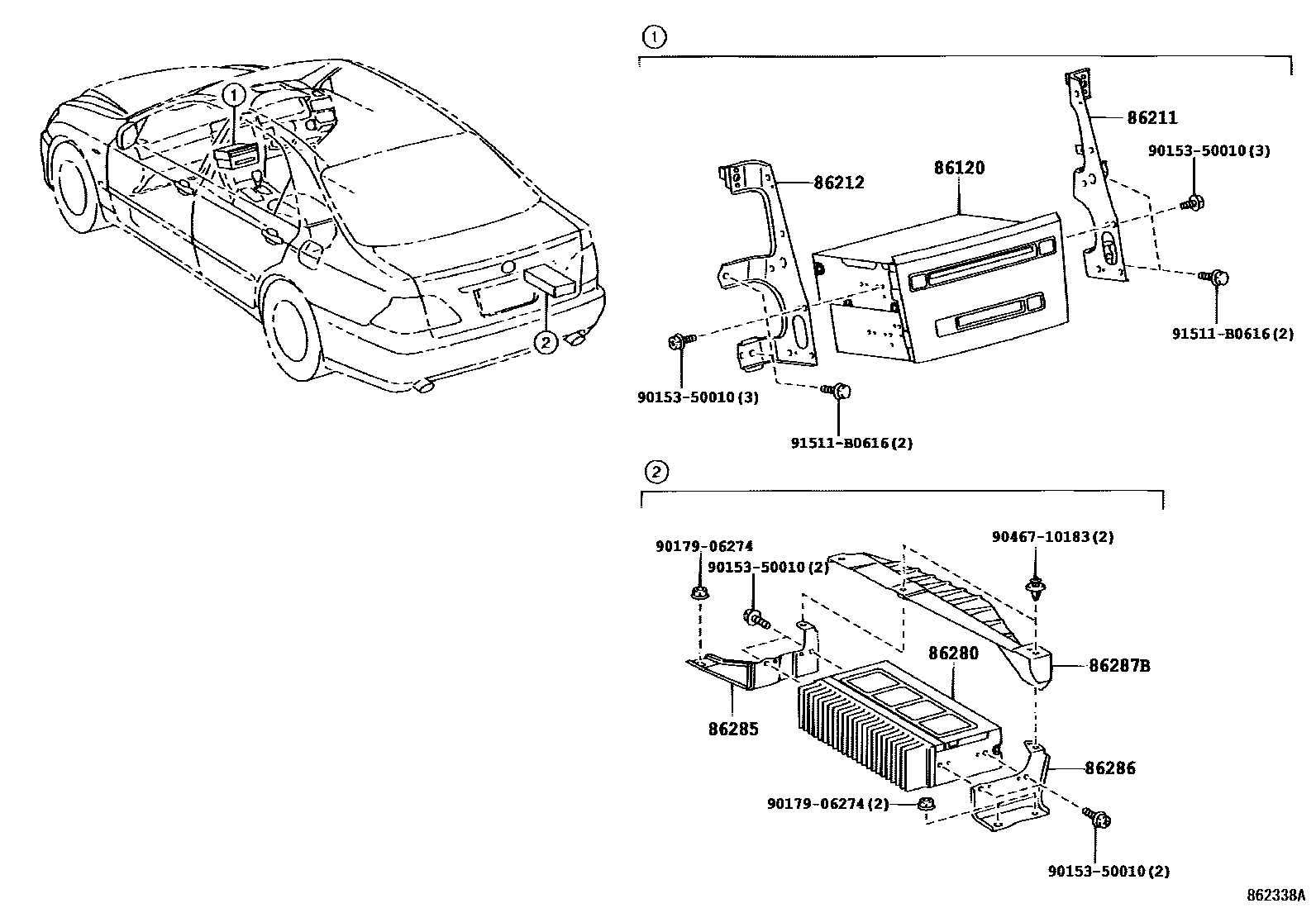 1

2

1

86211

90153-50010(3)

86212

86120

91511-B0616(2)

90153-50010(3)

91511-B0616(2)

2

90179-06274

90153-50010(2)

90467-10183(2)

86280

86287B

86285

86286

90179-06274(2)

90153-50010(2)

862338A