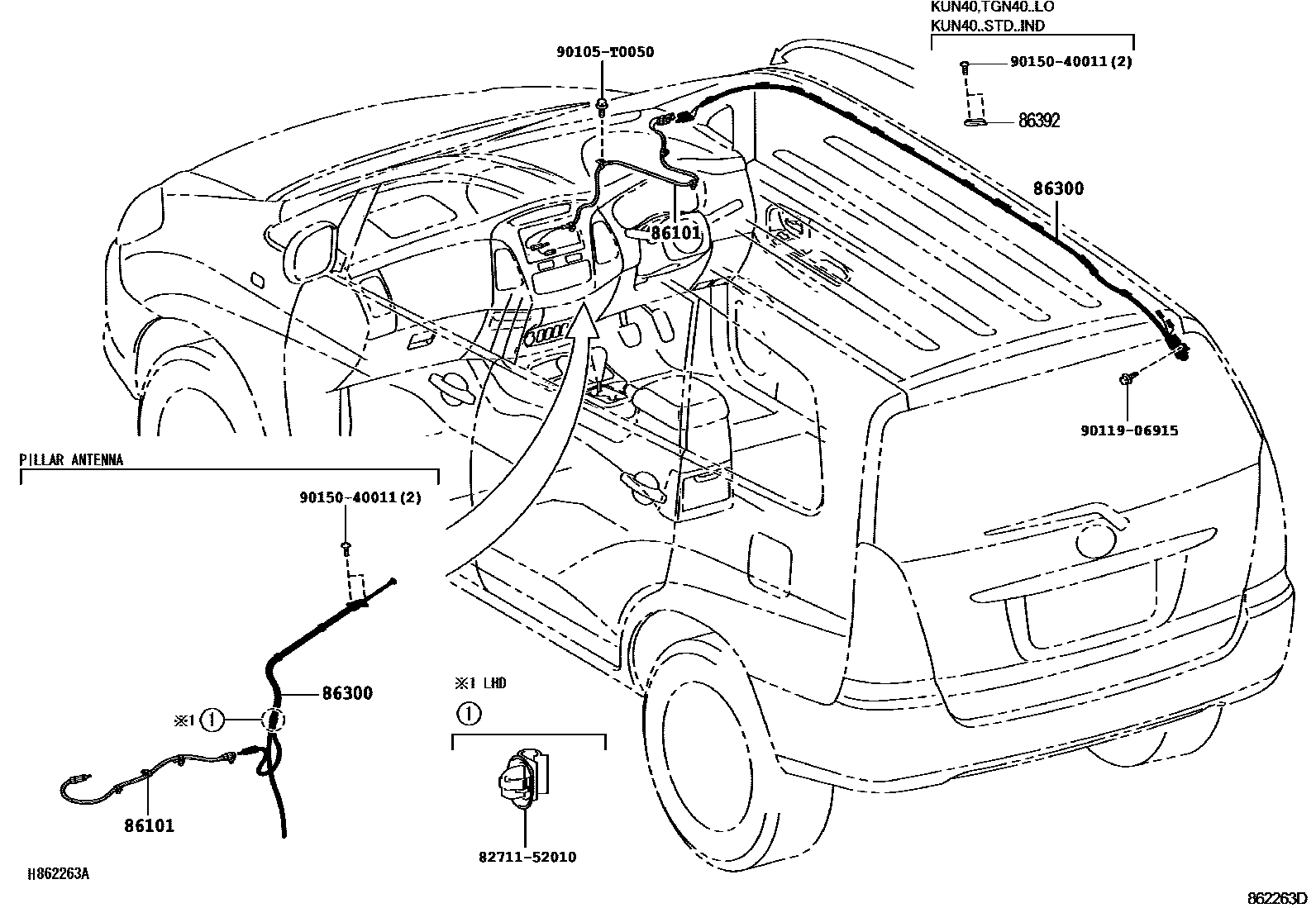 KUN40,TGN40..LO
KUN40..STD..IND

90105-T0050

90150-40011(2)

86392

86300

86101

90119-06915

PILLAR ANTENNA

90150-40011(2)

86300

※1 ①

86101

※1 LHD

①

82711-52010

H862263A

862263D