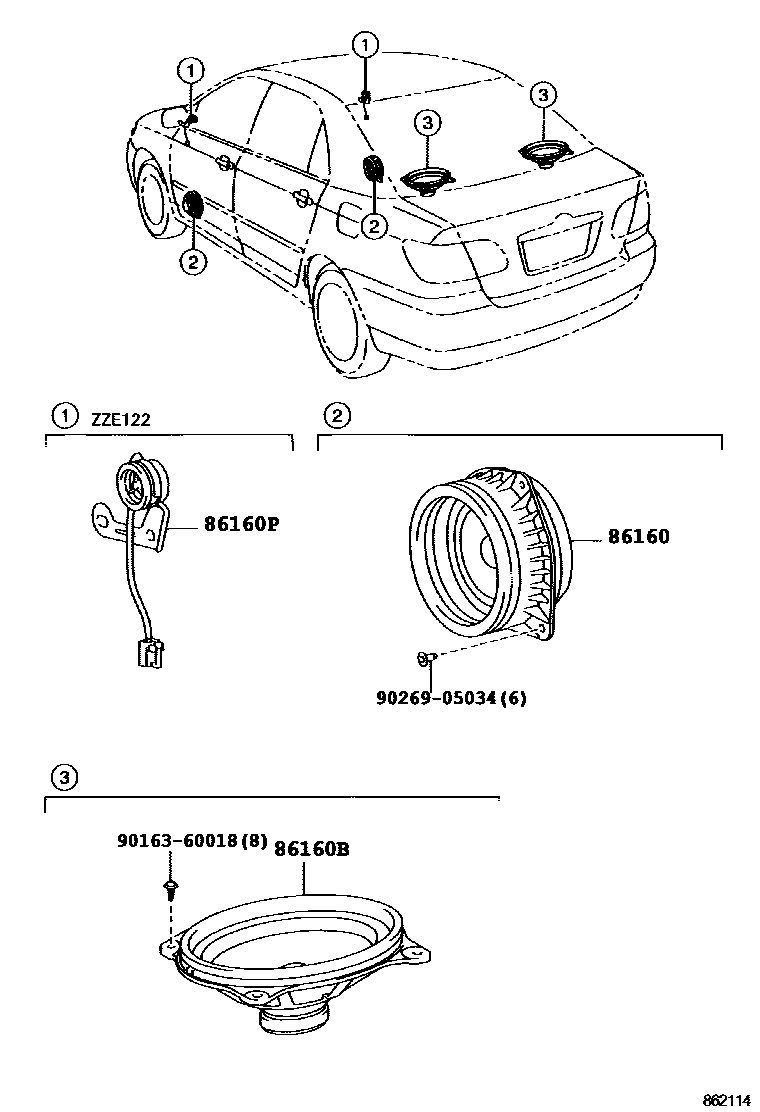 1
1
3
3
2
2

1 ZZE122

86160P

2

86160

90269-05034(6)

3

90163-60018(8) 86160B

862114