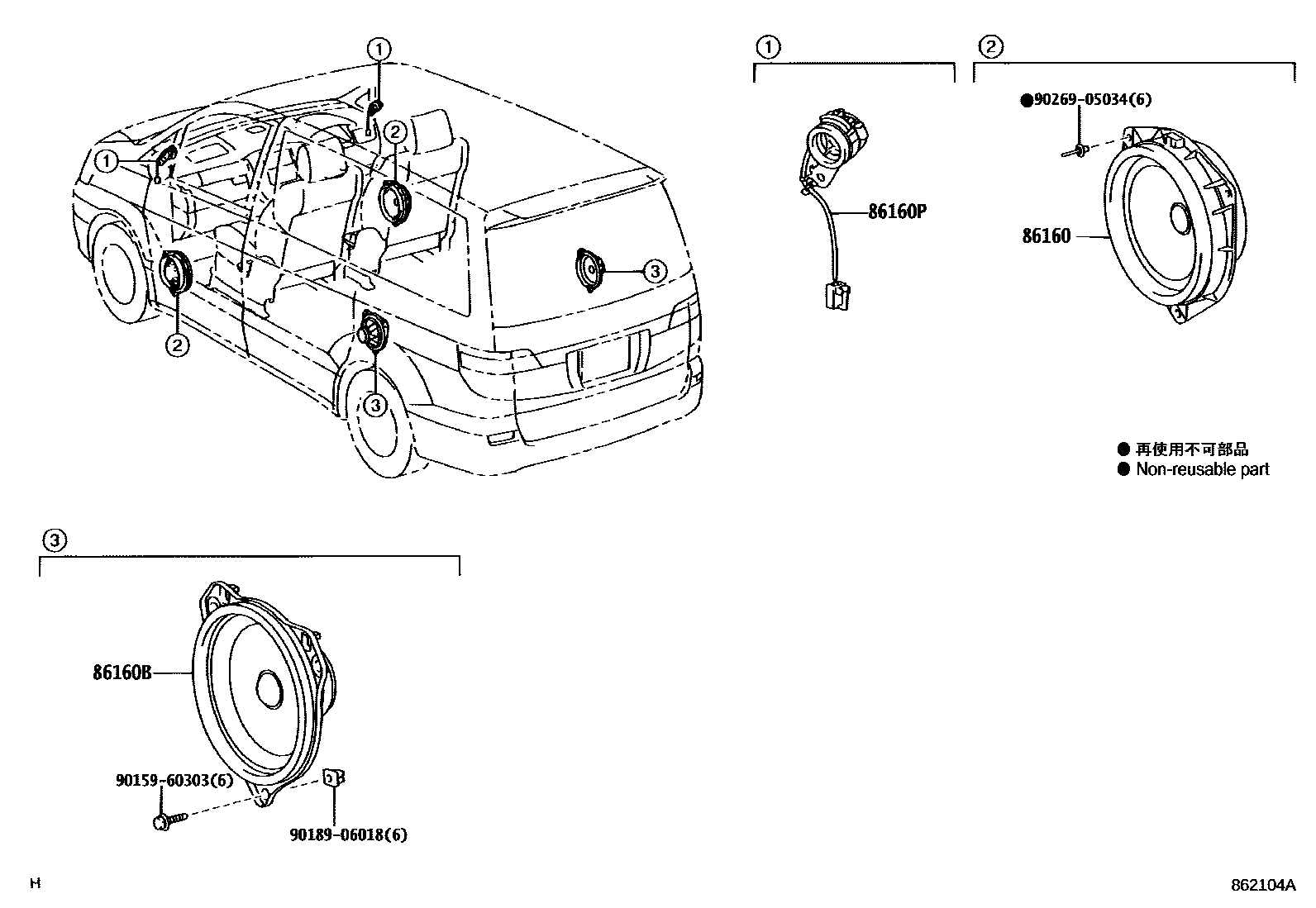 ①
①
②
②
③
③

①
86160P

②
●90269-05034(6)
86160

● 再使用不可部品
● Non-reusable part

③
86160B
90159-60303(6)
90189-06018(6)

H
862104A