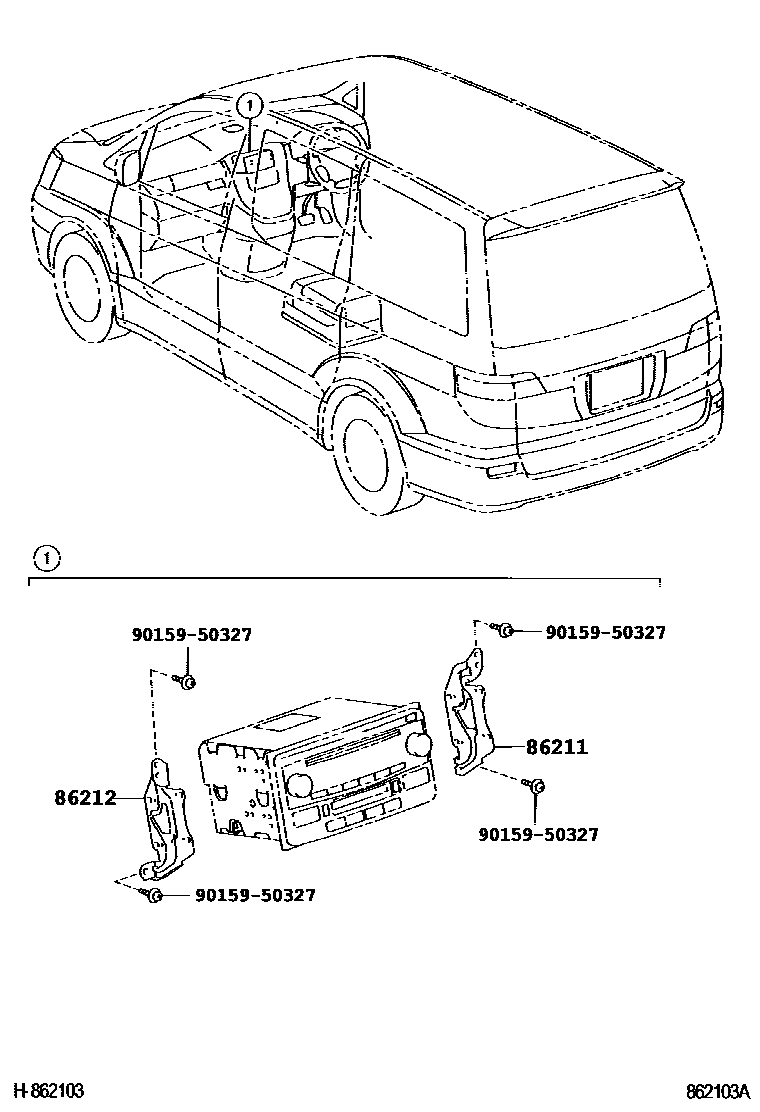 1

1

90159-50327

90159-50327

86211

86212

90159-50327

90159-50327

H-862103

862103A