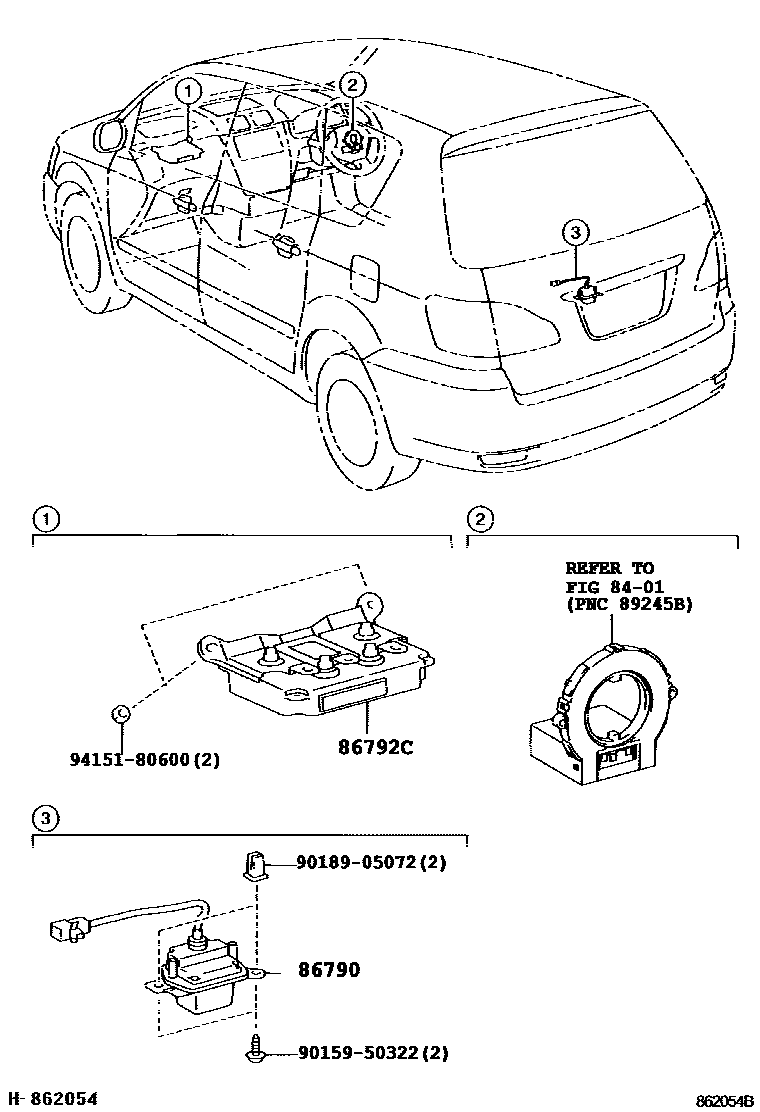 1

2

3

1

2

REFER TO
FIG 84-01
(PNC 89245B)

94151-80600(2)

86792C

3

90189-05072(2)

86790

90159-50322(2)

H-862054

862054B